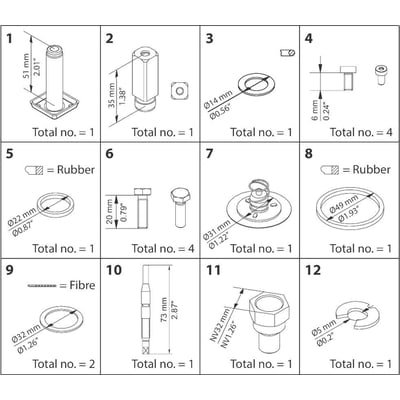 1
51 mm
2.01"
Total no. = 1

2
35 mm
1.38"
Total no. = 1

3
Ø14 mm
Ø0.56"
Total no. = 1

4
6 mm
0.24"
Total no. = 4

5
= Rubber
Ø22 mm
Ø0.87"
Total no. = 1

6
20 mm
0.79"
Total no. = 4

7
Ø31 mm
Ø1.22"
Total no. = 1

8
= Rubber
Ø49 mm
Ø1.93"
Total no. = 1

9
= Fibre
Ø32 mm
Ø1.26"
Total no. = 2

10
73 mm
2.87"
Total no. = 1

11
NV32 mm
NV1.26"
Total no. = 1

12
Ø5 mm
Ø0.2"
Total no. = 1