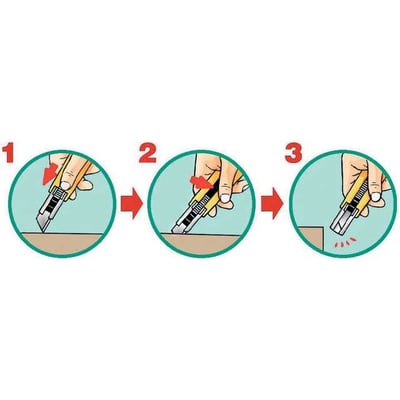 1

2

3