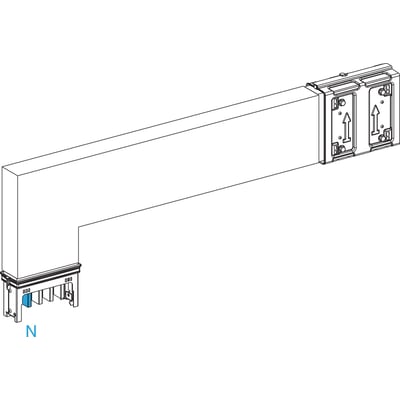 N