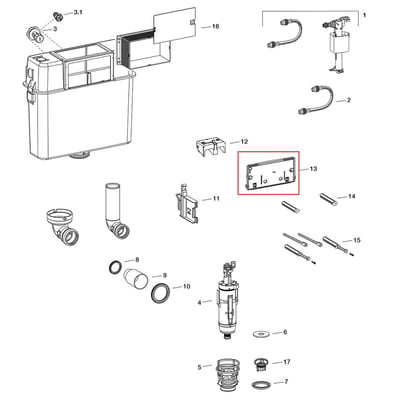 3.1
3
16
1
2
12
13
11
14
15
8
9
10
4
6
5
17
7