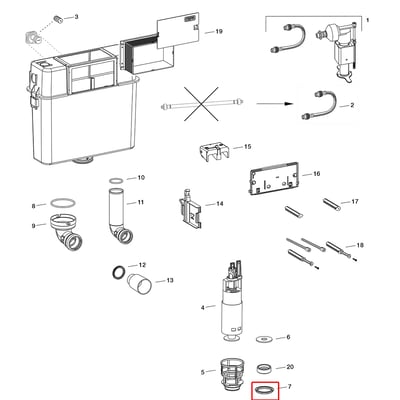 3
19
1
2
15
16
10
11
8
9
14
17
18
12
13
4
6
5
20
7