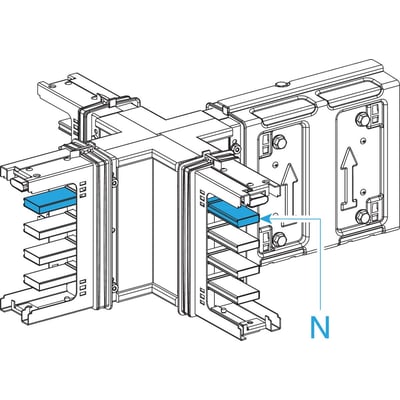 N