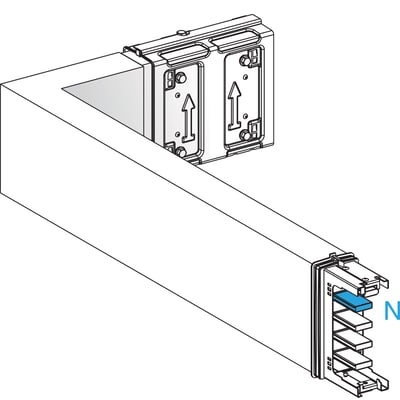 N