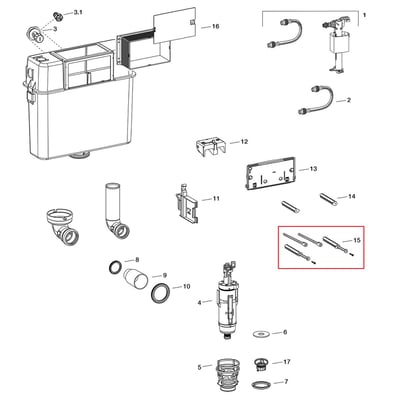 3.1
3
16
1
2
12
13
11
14
15
8
9
10
4
6
5
17
7