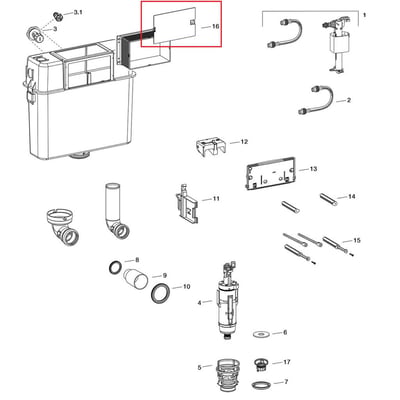 3.1
3
16
1
2
12
13
11
14
15
8
9
10
4
6
5
17
7