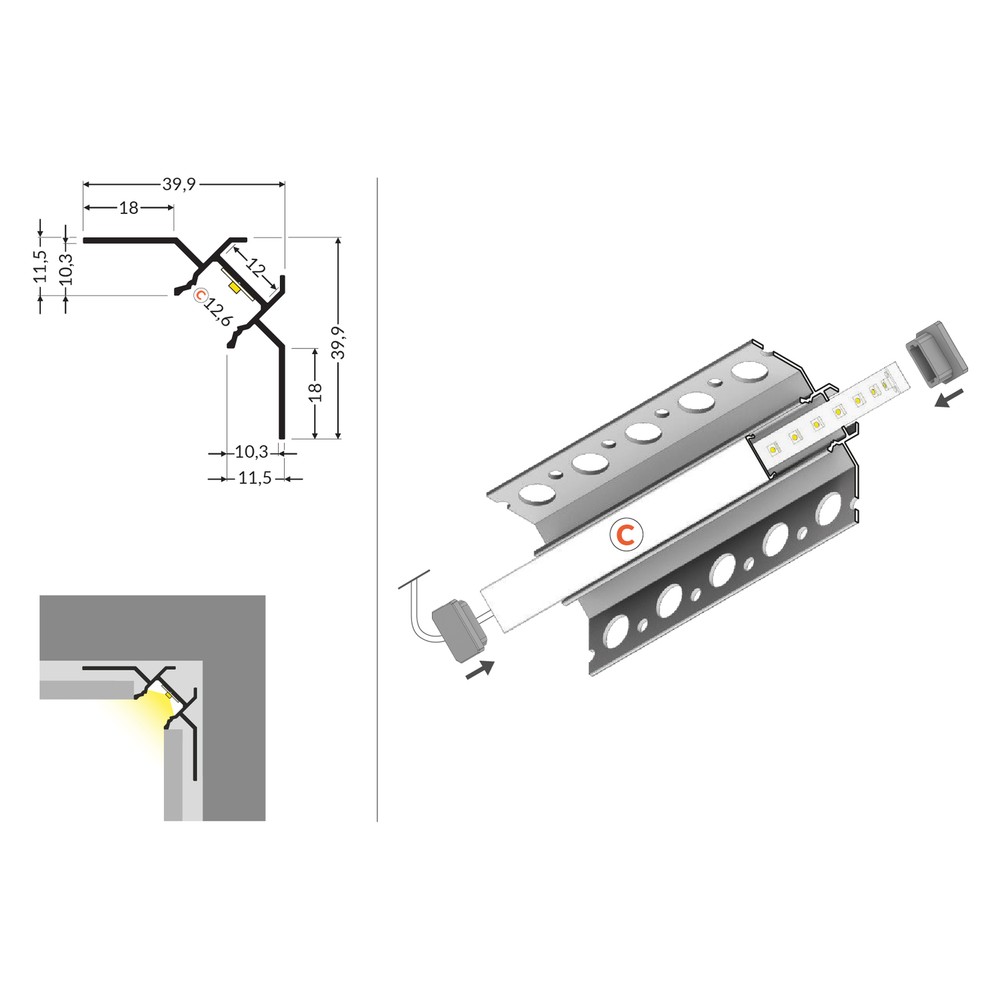 39,9
18
11,5
10,3
12
C
12,6
39,9
18
10,3
11,5
C