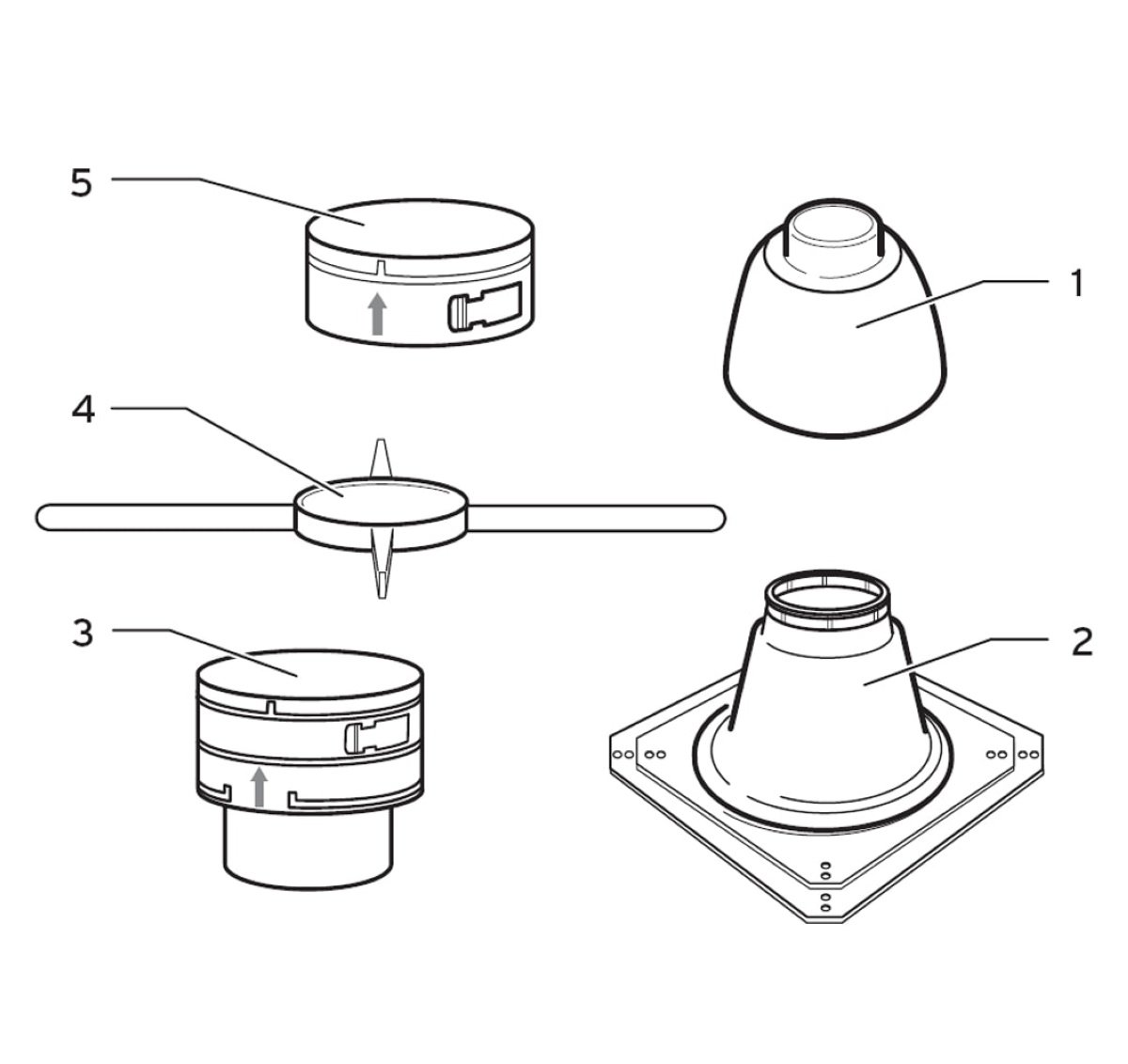 5

1

4

3

2