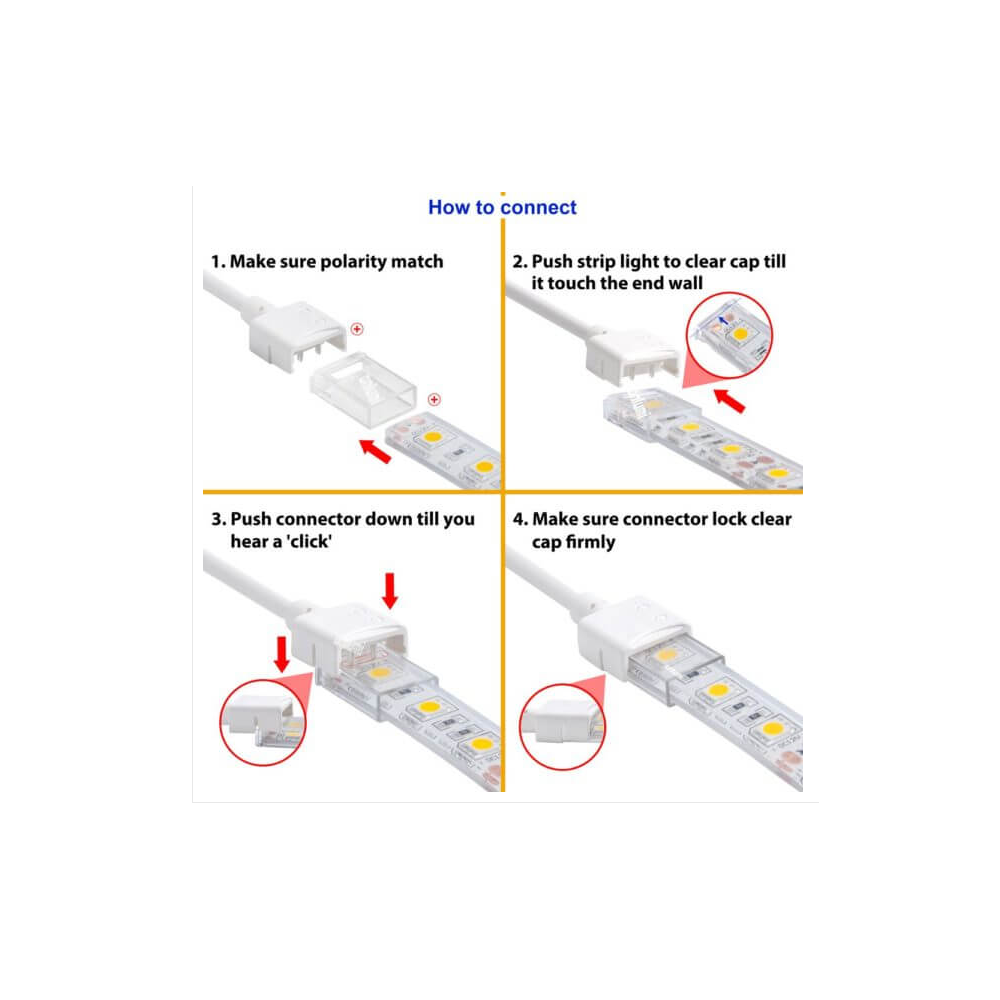 How to connect

1. Make sure polarity match

2. Push strip light to clear cap till it touch the end wall

3. Push connector down till you hear a 'click'

4. Make sure connector lock clear cap firmly