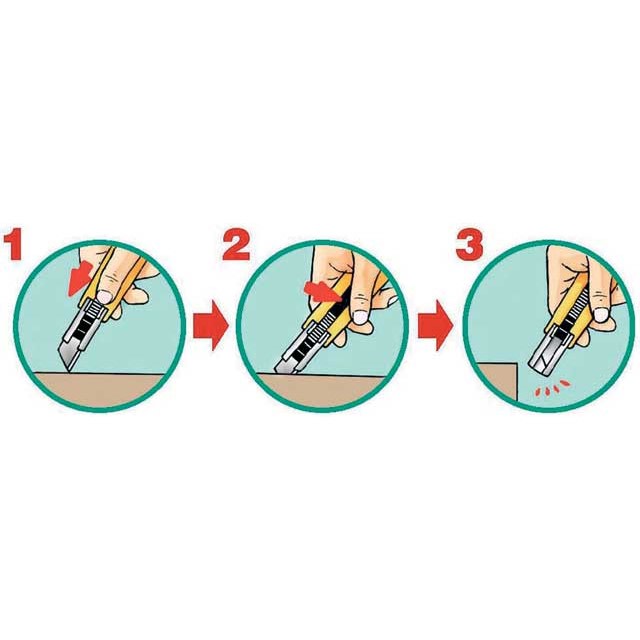 1

2

3