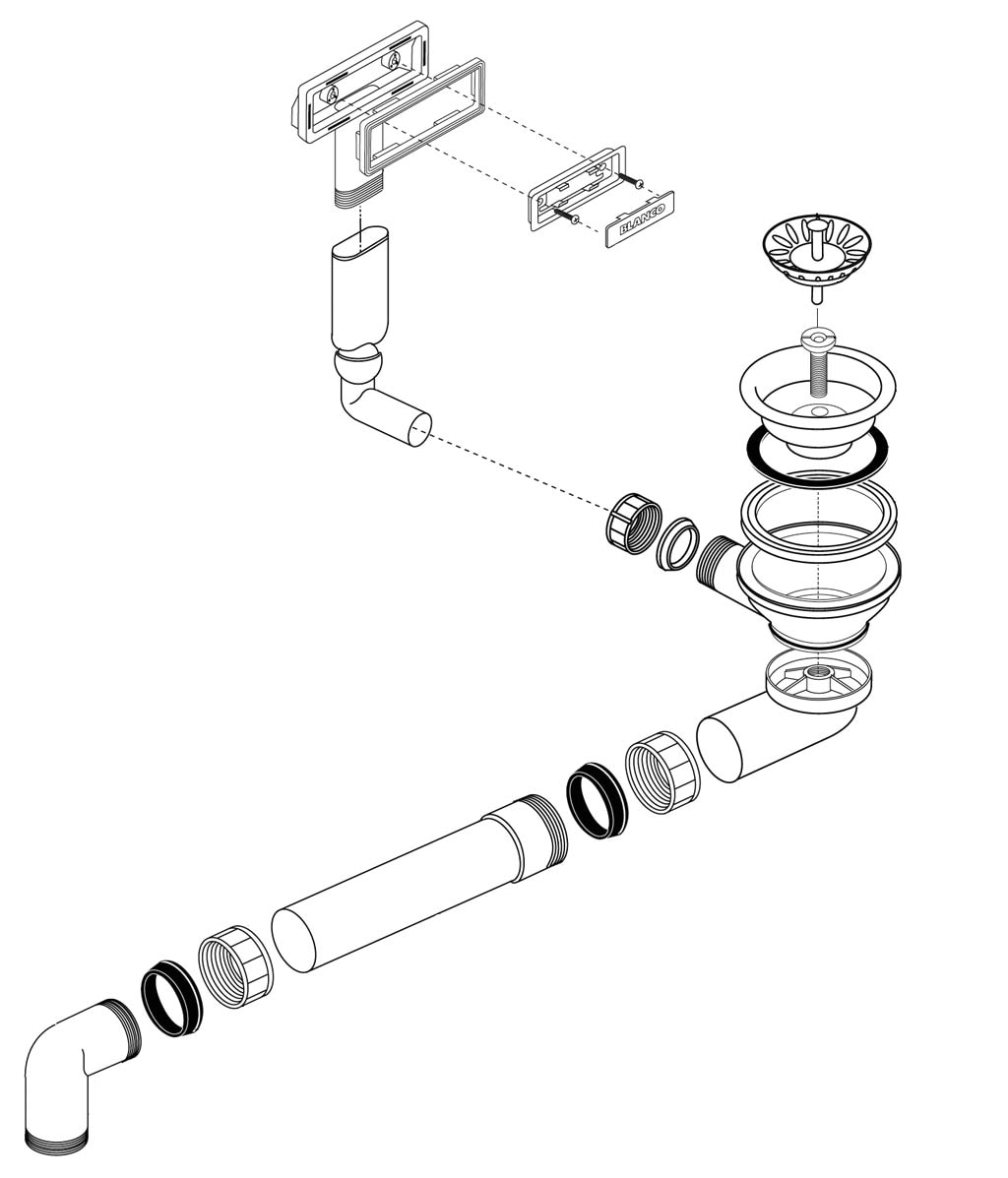 BLANCO