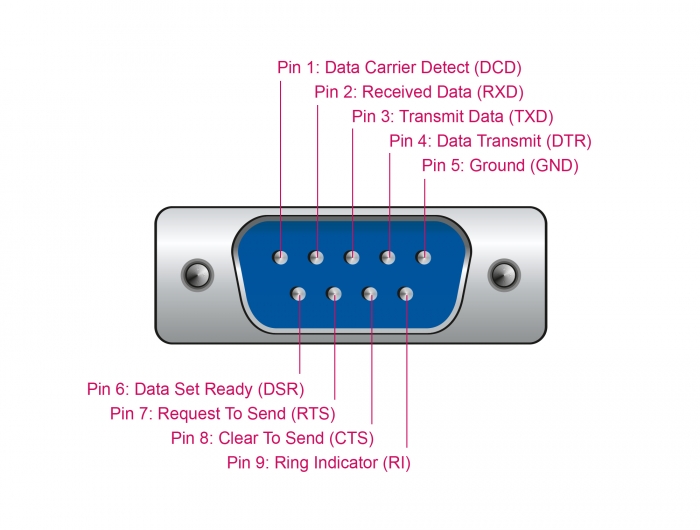 Pin 1: Data Carrier Detect (DCD)
Pin 2: Received Data (RXD)
Pin 3: Transmit Data (TXD)
Pin 4: Data Transmit (DTR)
Pin 5: Ground (GND)

Pin 6: Data Set Ready (DSR)
Pin 7: Request To Send (RTS)
Pin 8: Clear To Send (CTS)
Pin 9: Ring Indicator (RI)