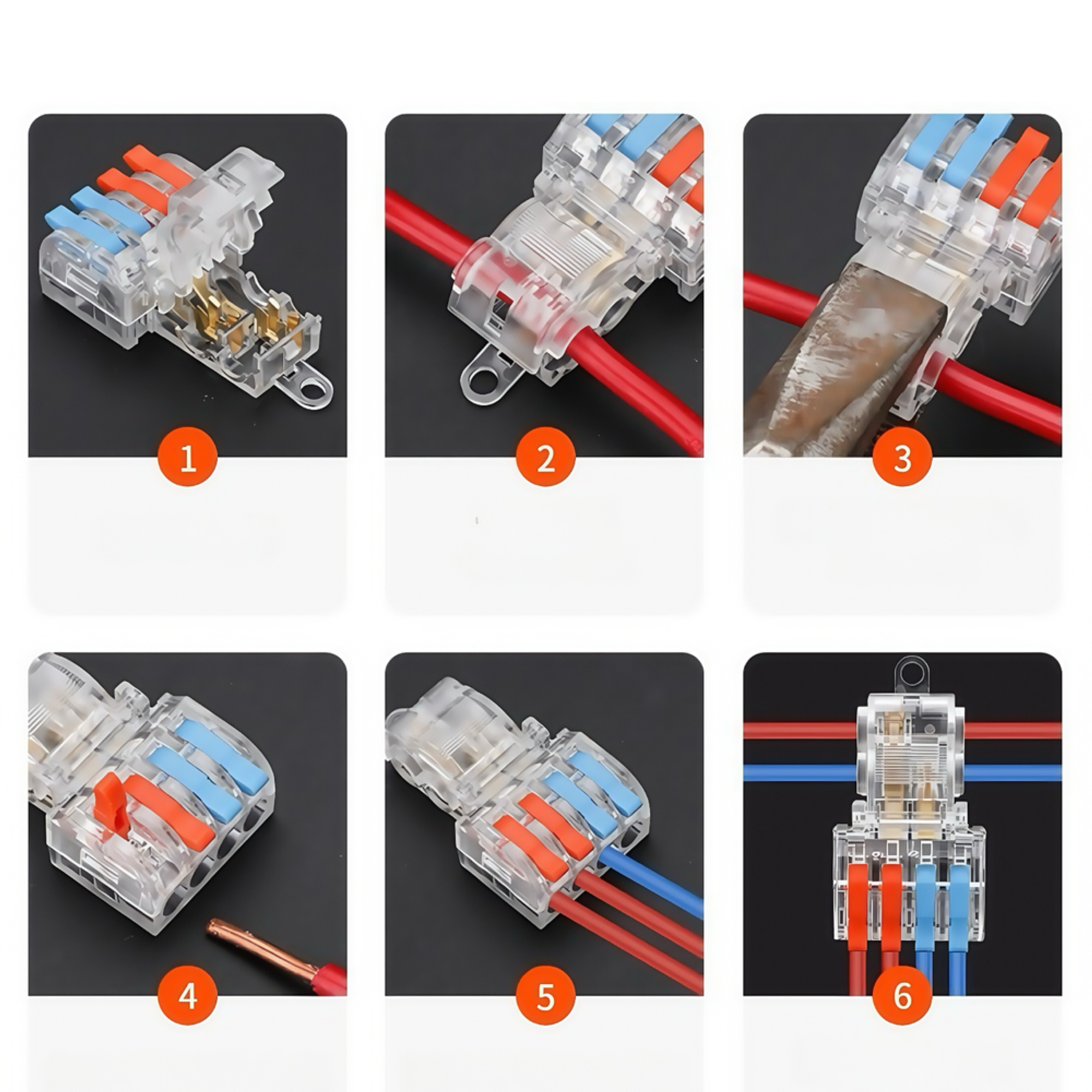 1

2

3

4

5

6