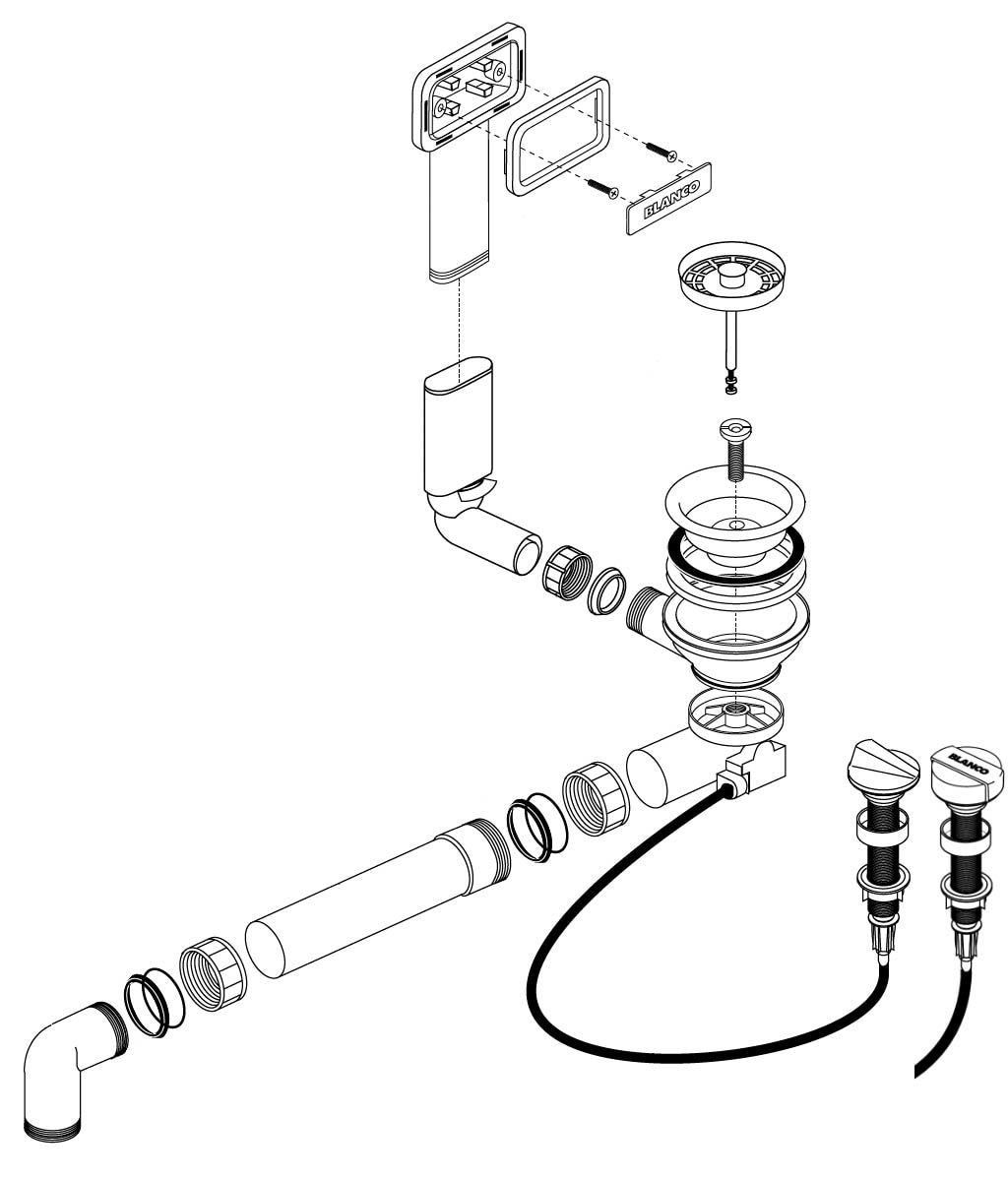 BLANCO

BLANCO