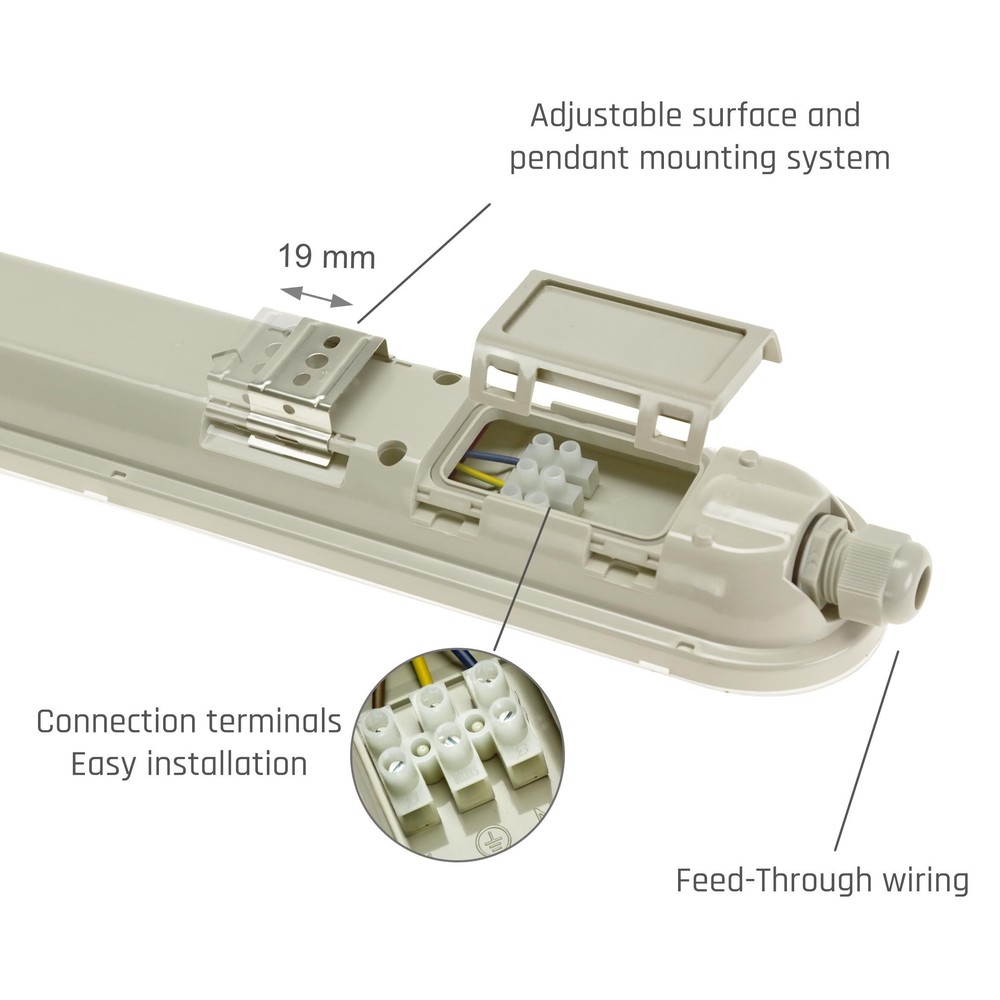 Adjustable surface and pendant mounting system

19 mm

Connection terminals
Easy installation

Feed-Through wiring