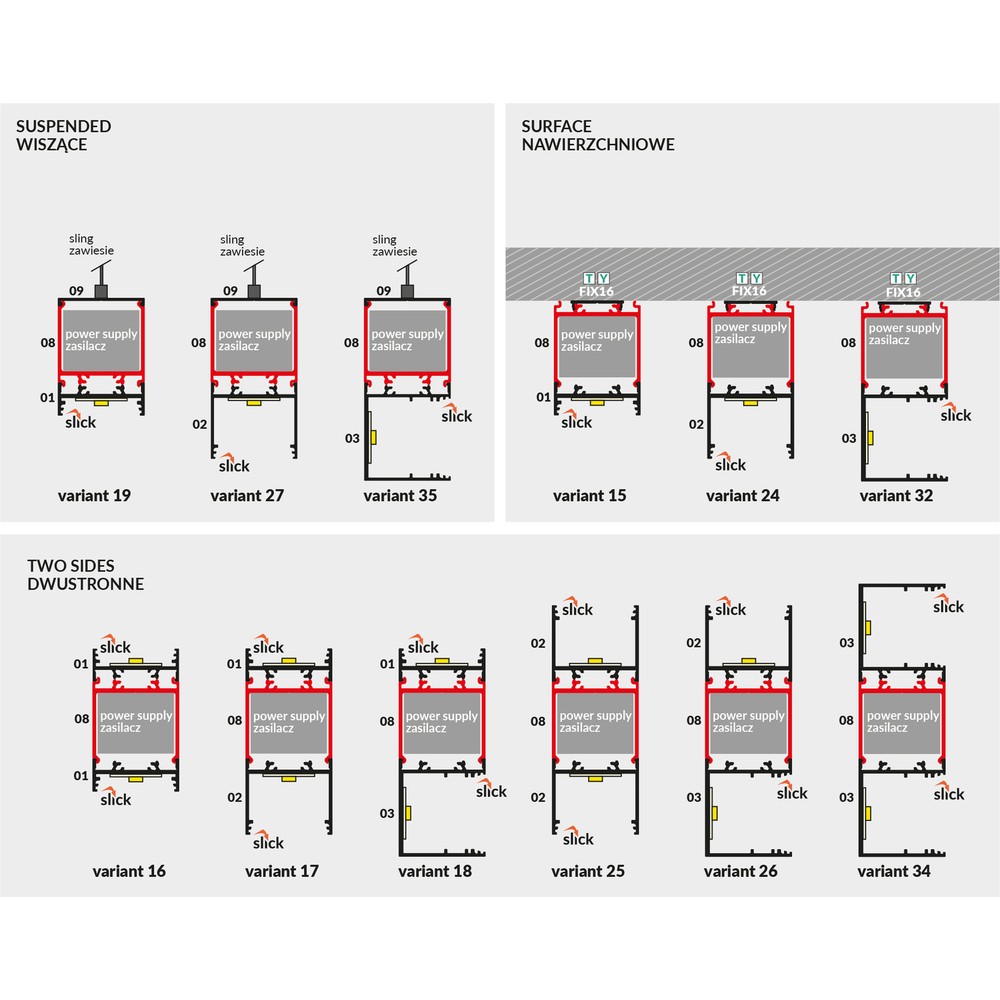 SUSPENDED
WISZĄCE

sling
zawiesie

09

08

power supply
zasilacz

01

slick

variant 19

sling
zawiesie

09

08

power supply
zasilacz

02

slick

variant 27

sling
zawiesie

09

08

power supply
zasilacz

slick

03

variant 35

SURFACE
NAWIERZCHNIOWE

T Y
FIX16

08

power supply
zasilacz

01

slick

variant 15

T Y
FIX16

08

power supply
zasilacz

02

slick

variant 24

T Y
FIX16

08

power supply
zasilacz

slick

03

variant 32

TWO SIDES
DWUSTRONNE

slick

01

08

power supply
zasilacz

01

slick

variant 16

slick

01

08

power supply
zasilacz

02

slick

variant 17

slick

01

08

power supply
zasilacz

slick

03

variant 18

slick

02

08

power supply
zasilacz

02

slick

variant 25

slick

02

08

power supply
zasilacz

slick

03

variant 26

slick

03

08

power supply
zasilacz

slick

03

variant 34