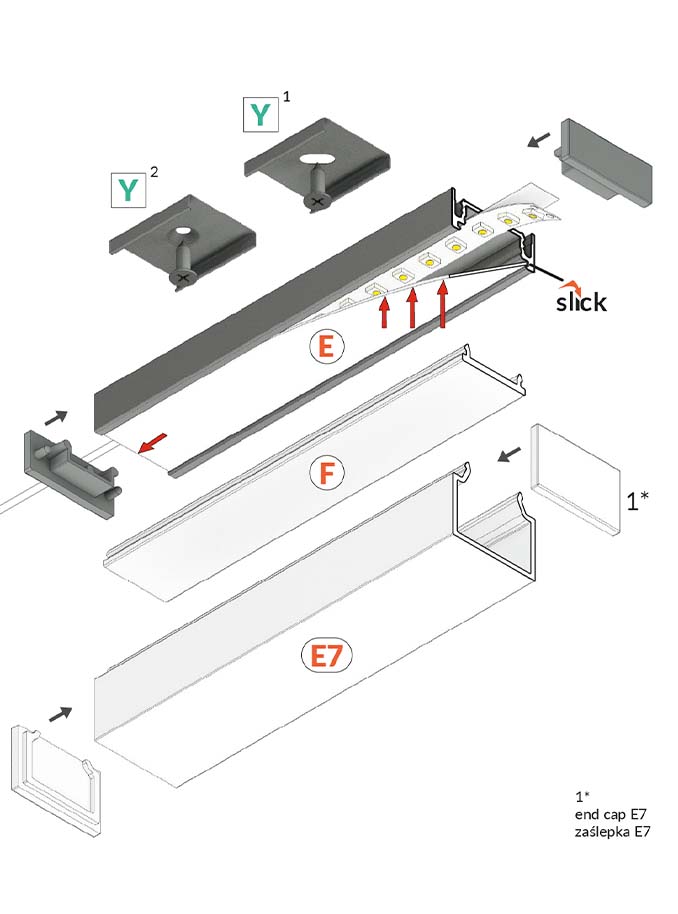 Y 1

Y 2

slick

E

F

1*

E7

1*
end cap E7
zaślepka E7