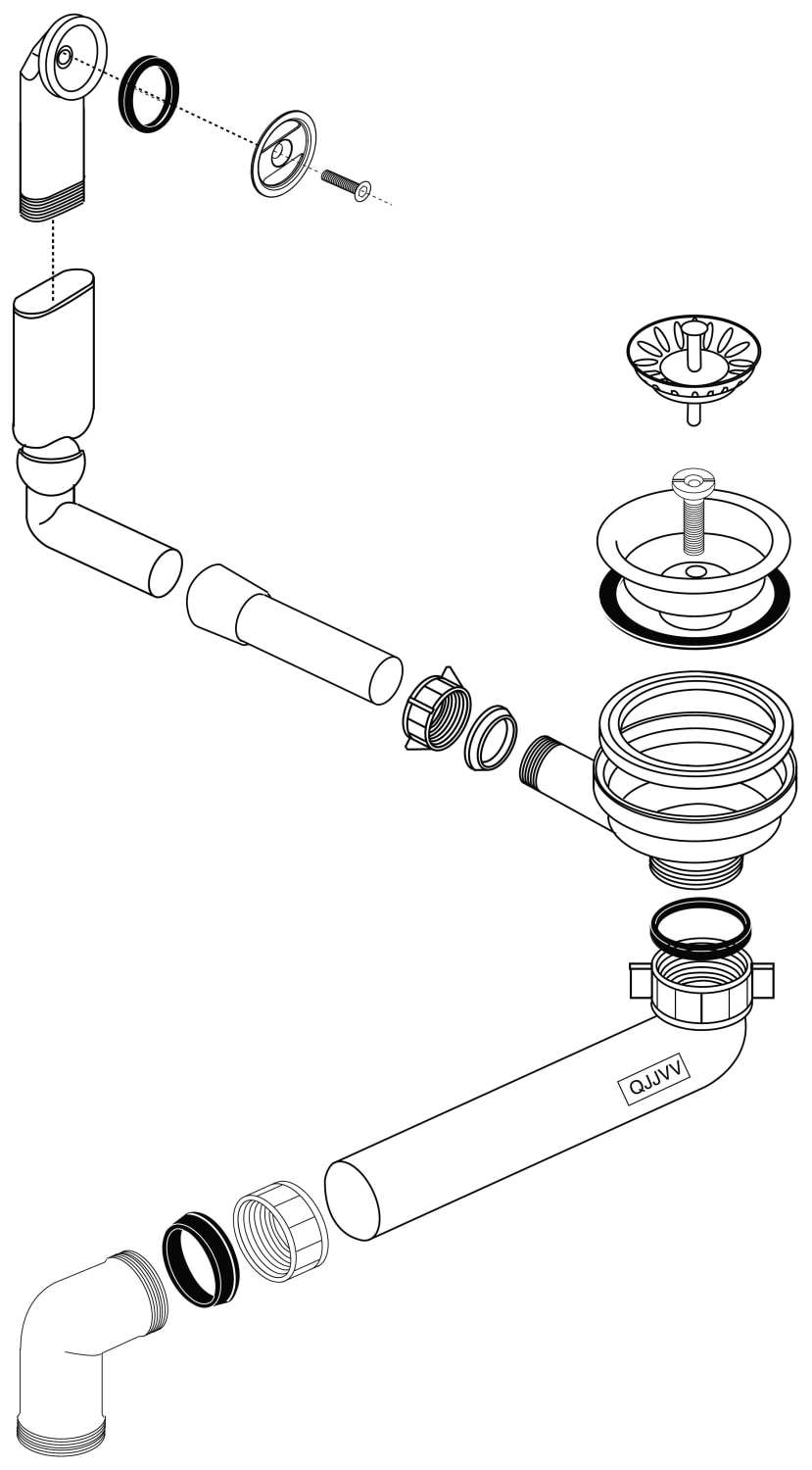 QJJVV