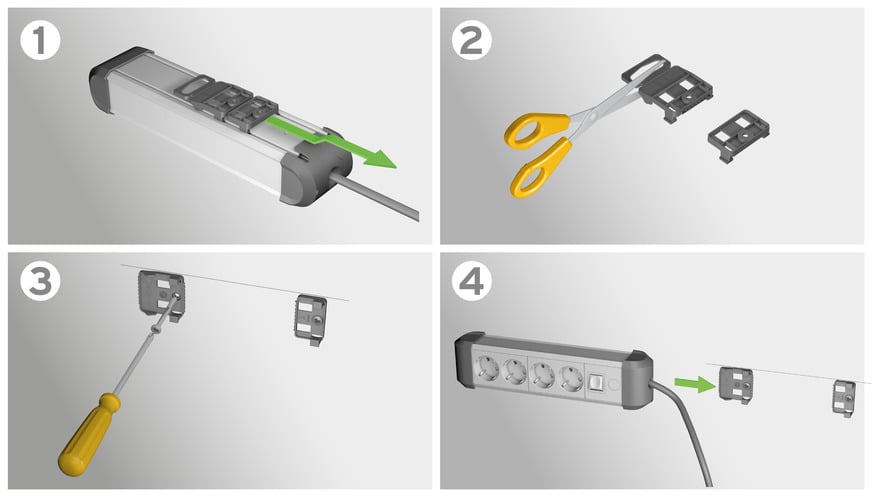 1

2

3

4