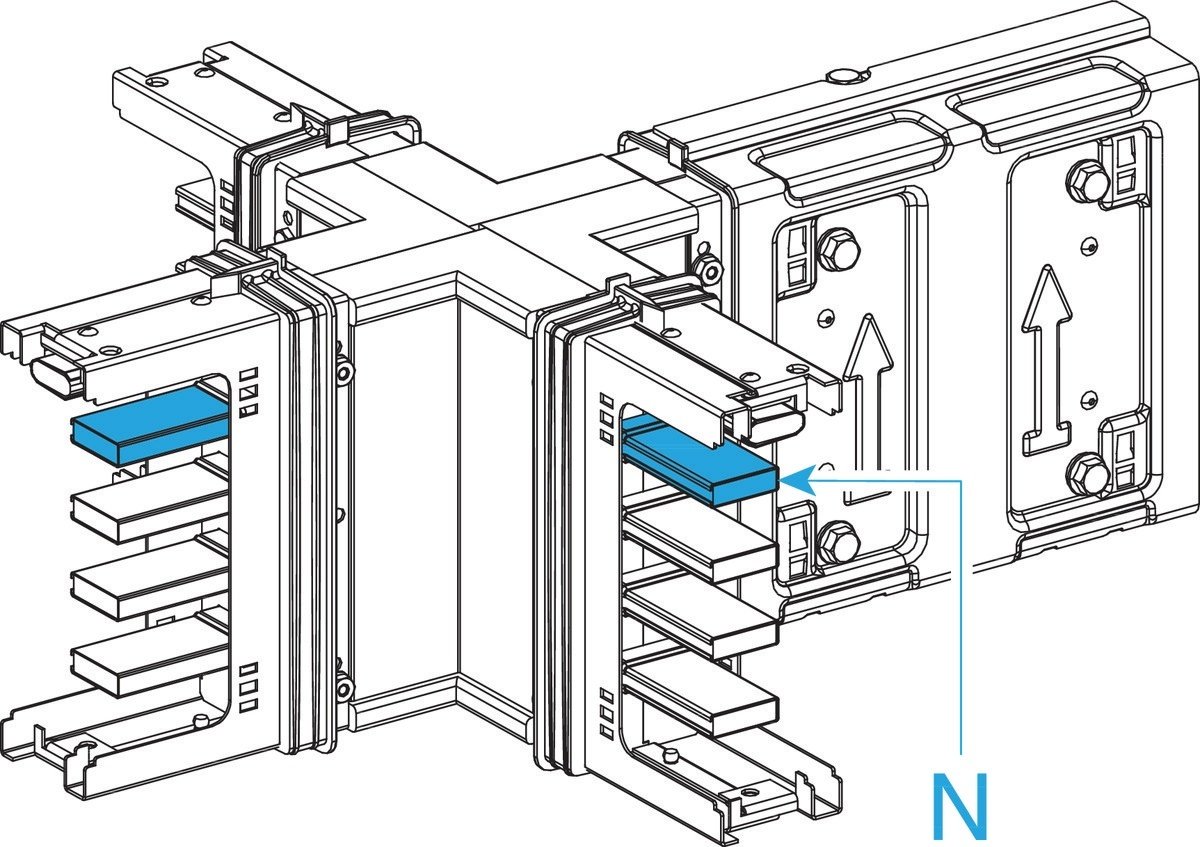 N