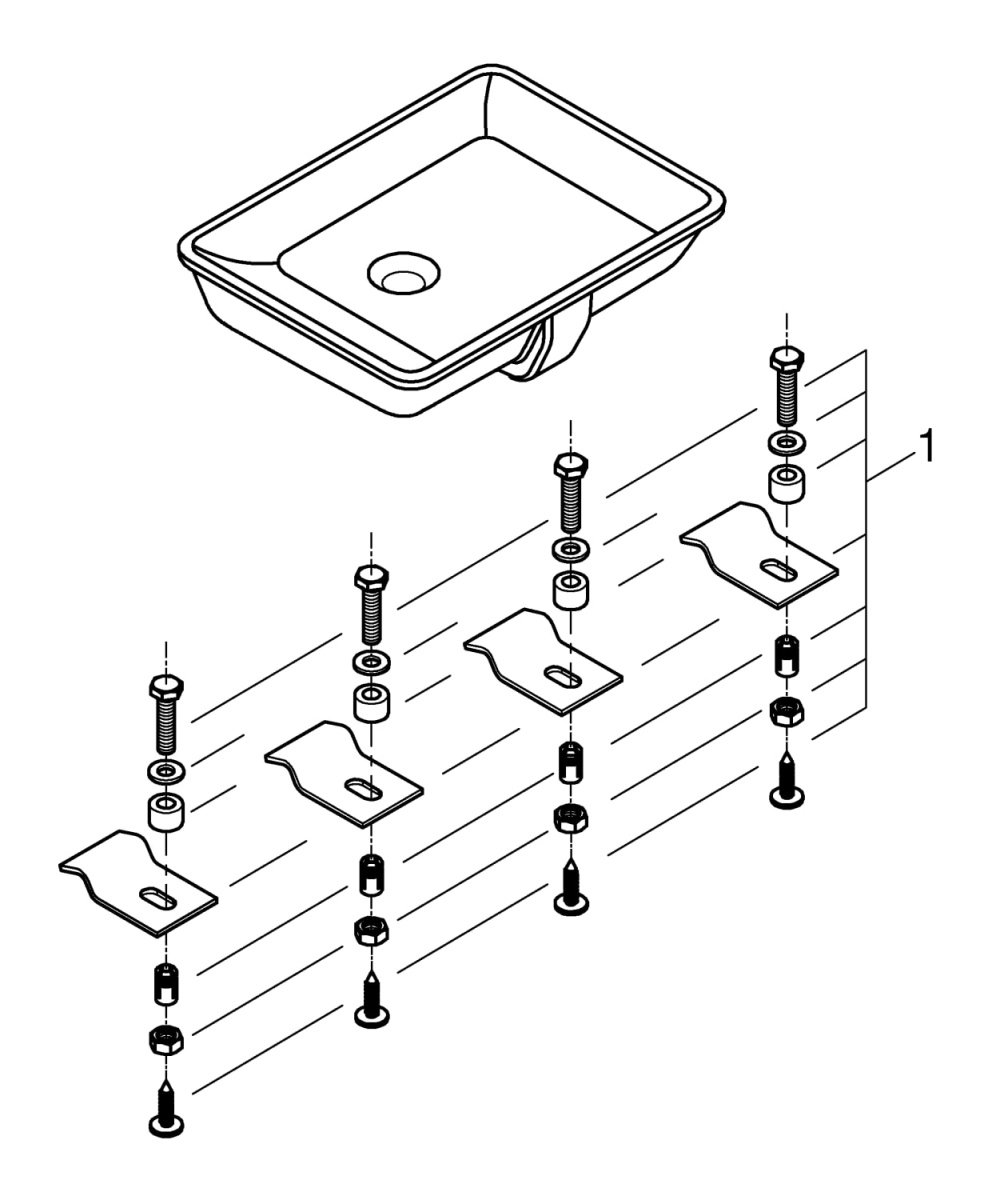 1