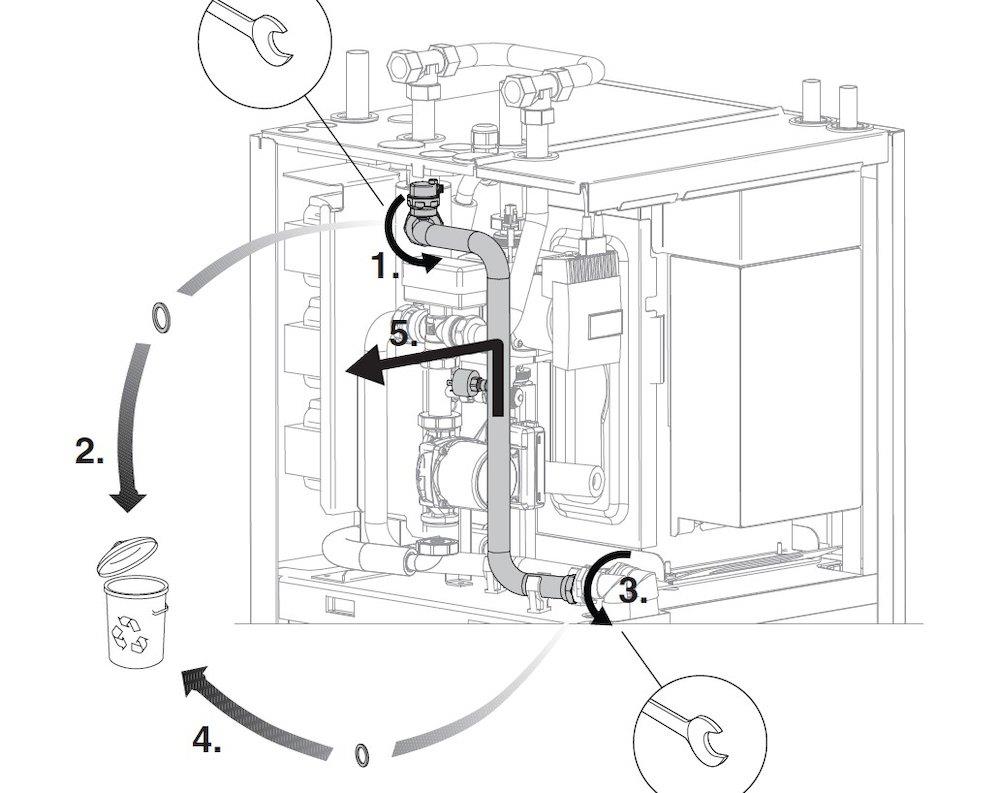 1.

5.

2.

3.

4.