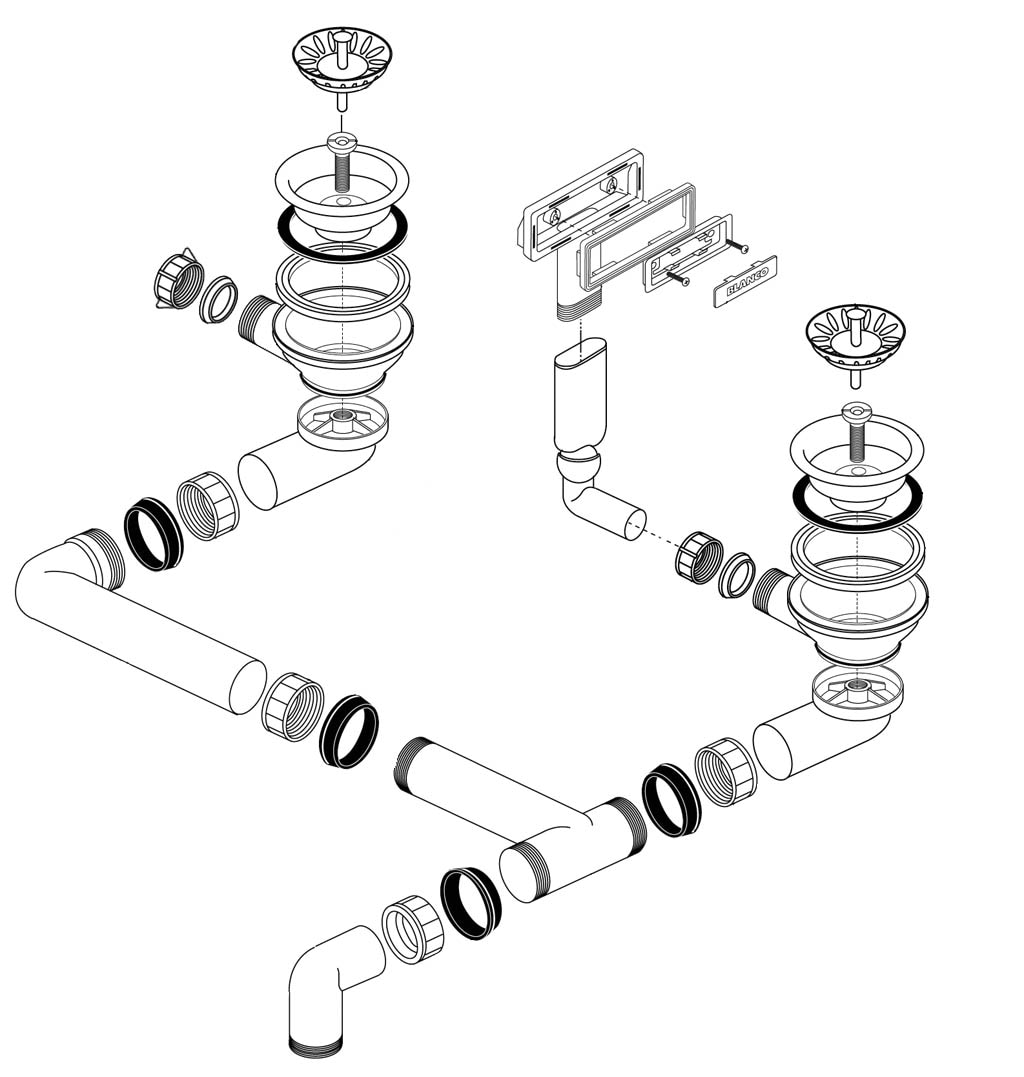 BLANCO