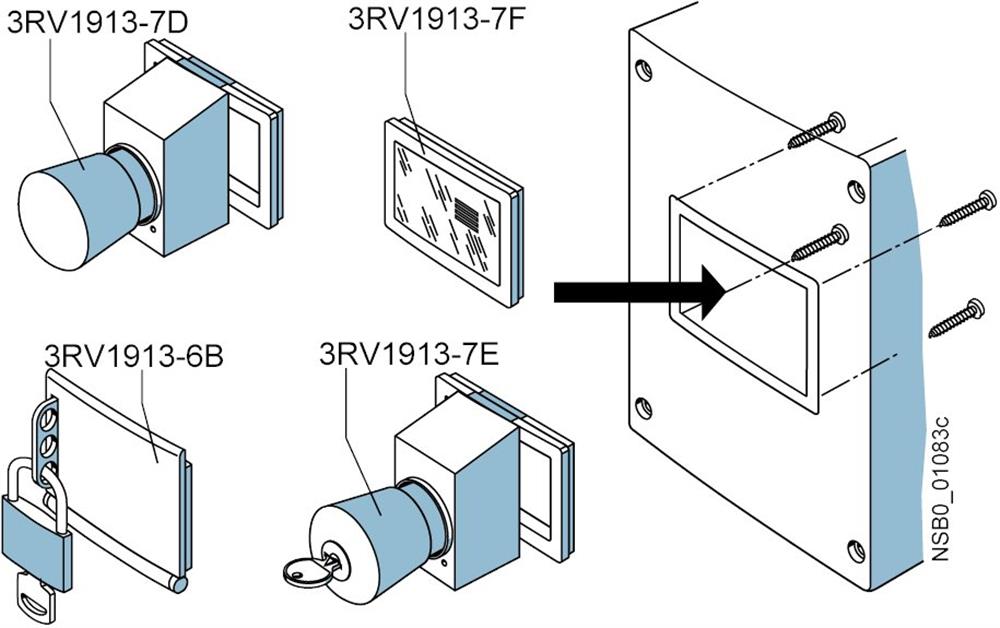 3RV1913-7D

3RV1913-7F

3RV1913-6B

3RV1913-7E

NSB0_01083c