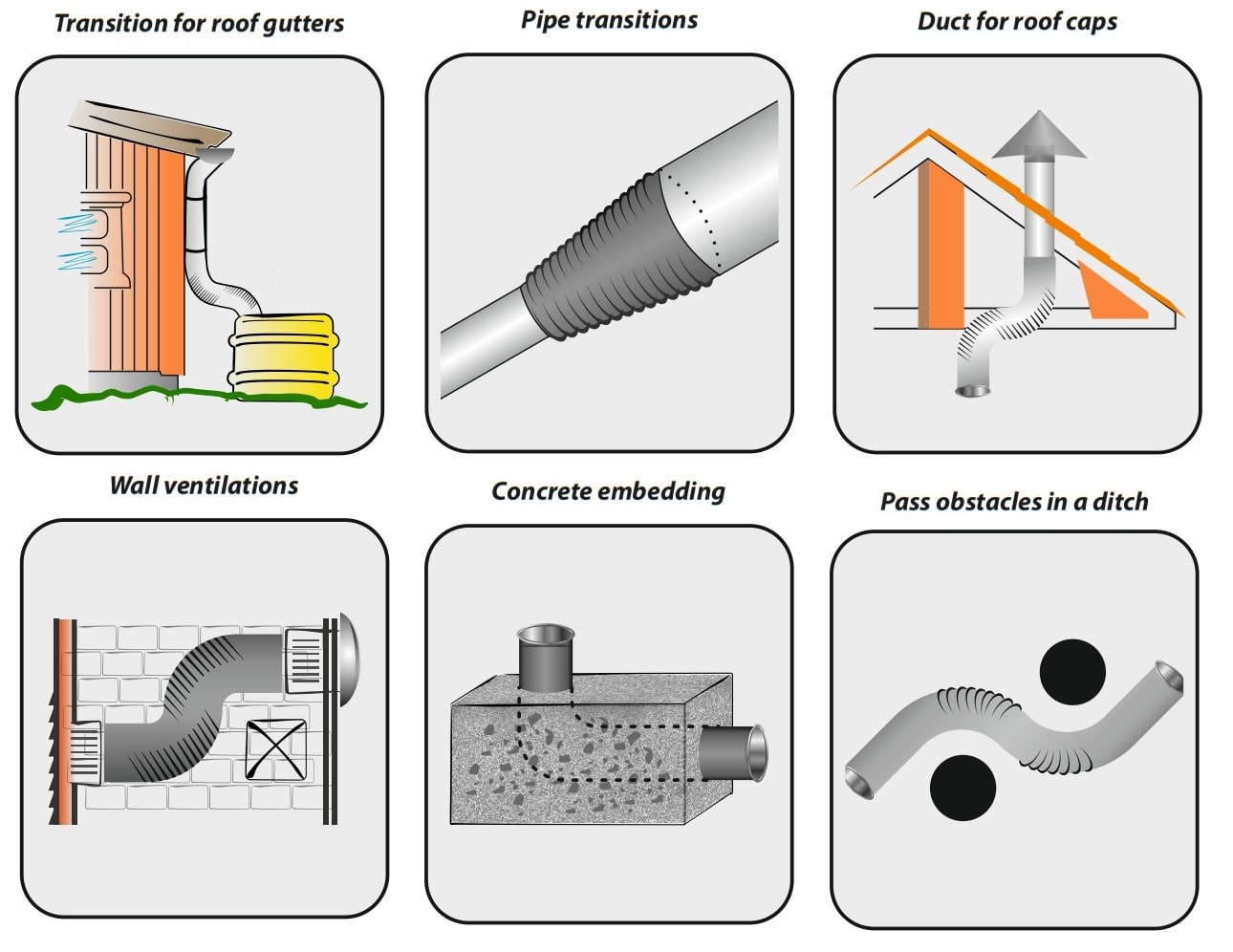 Transition for roof gutters

Pipe transitions

Duct for roof caps

Wall ventilations

Concrete embedding

Pass obstacles in a ditch