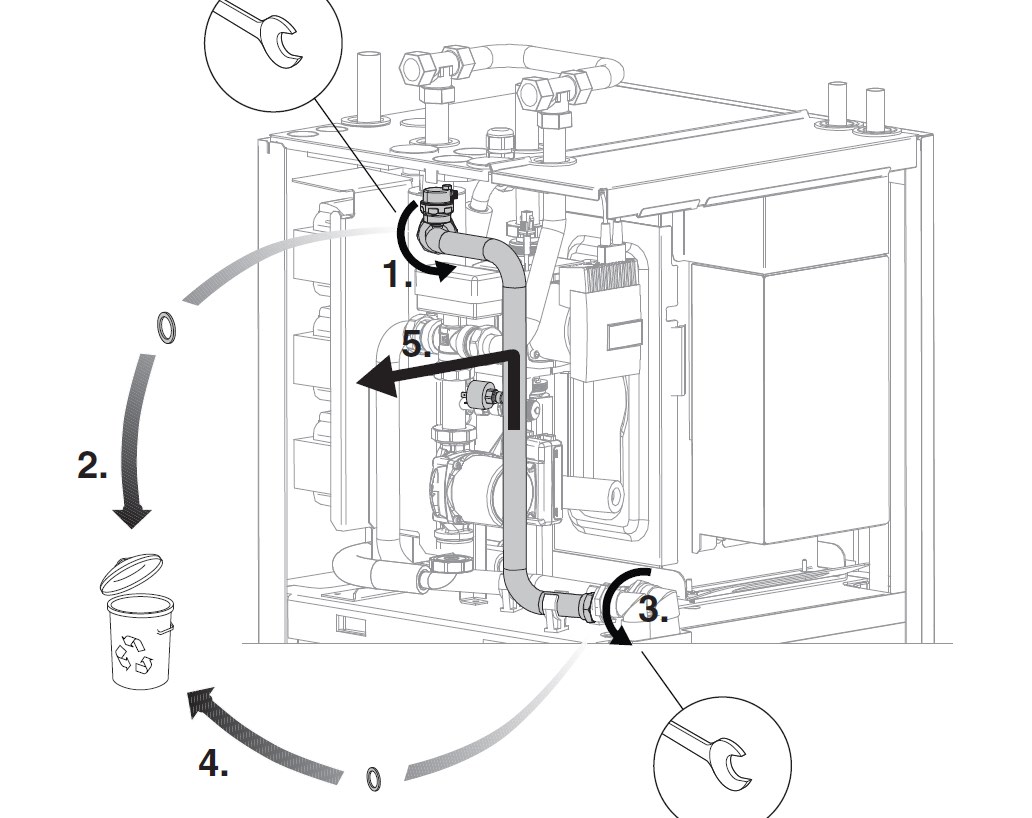 1.

5.

2.

3.

4.