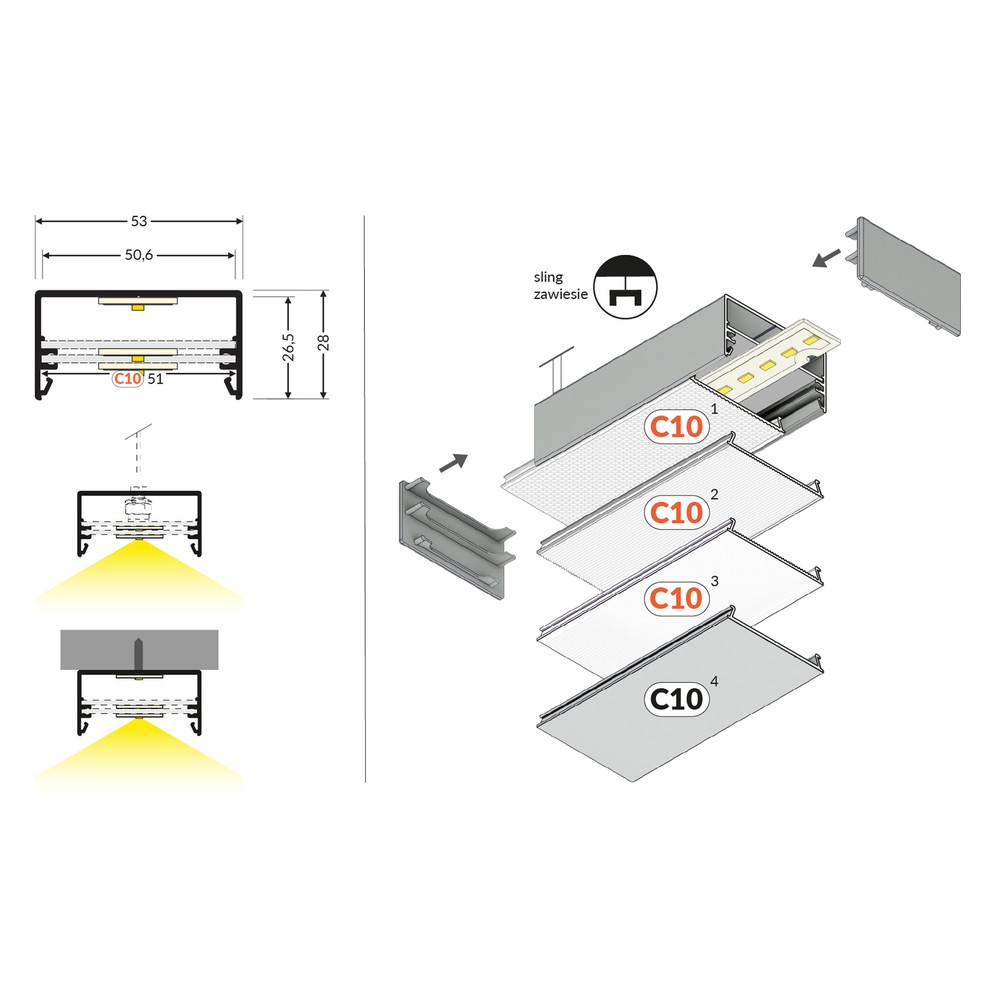 53
50,6
26,5
28
C10 51

sling
zawiesie

C10 1
C10 2
C10 3
C10 4