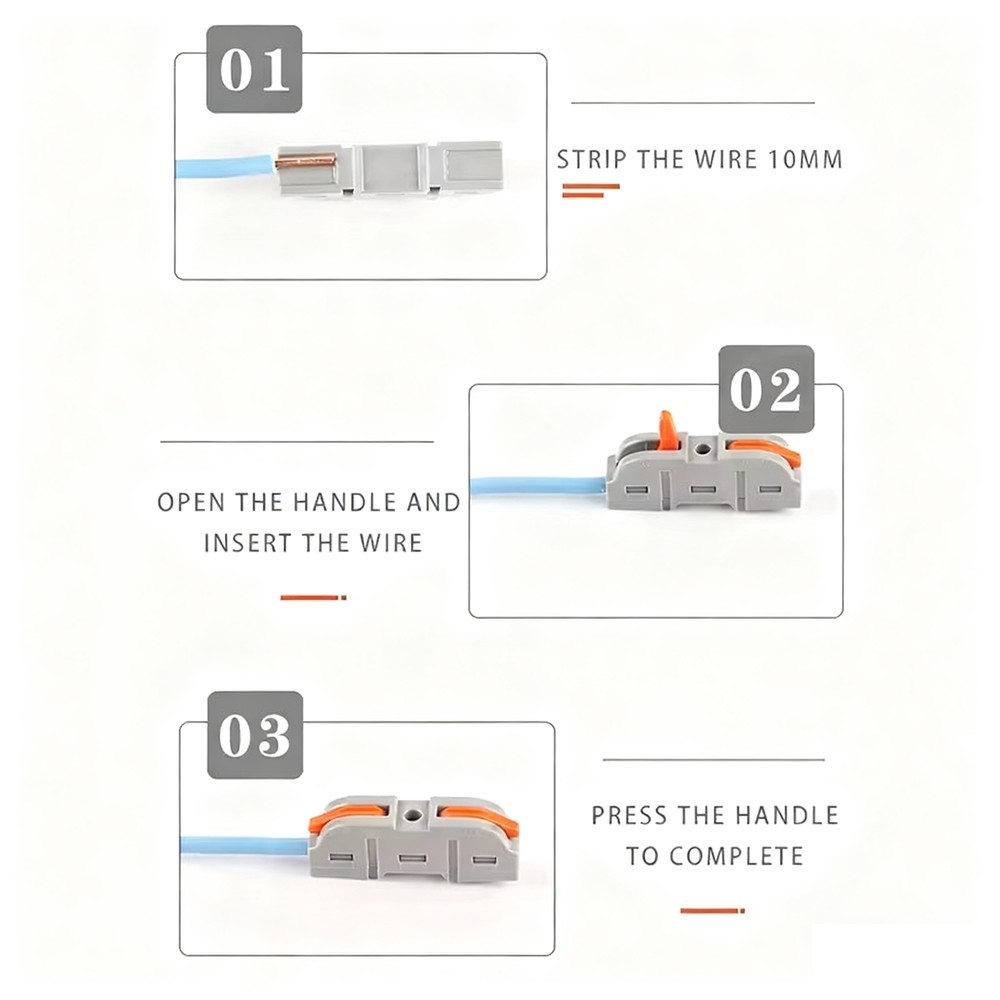 01

STRIP THE WIRE 10MM

02

OPEN THE HANDLE AND INSERT THE WIRE

03

PRESS THE HANDLE TO COMPLETE