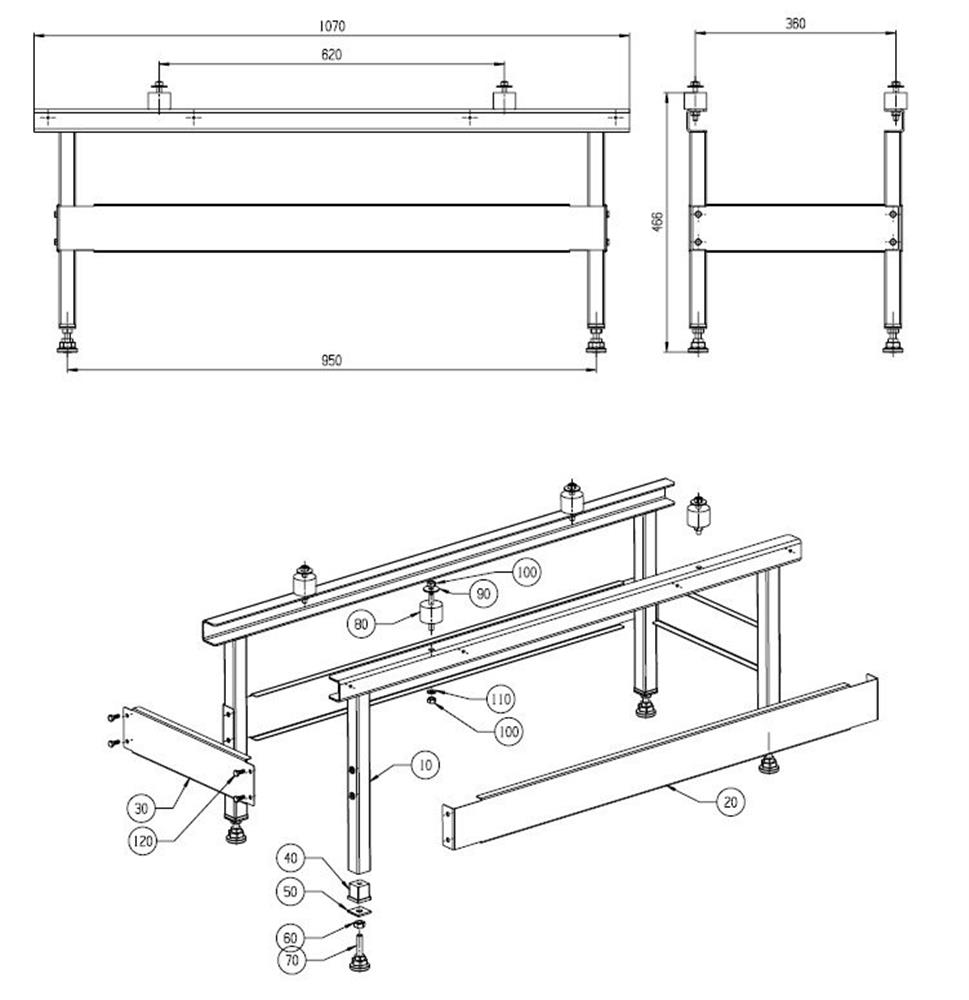 1070

620

950

360

466

100

90

80

110

100

10

30

120

20

40

50

60

70