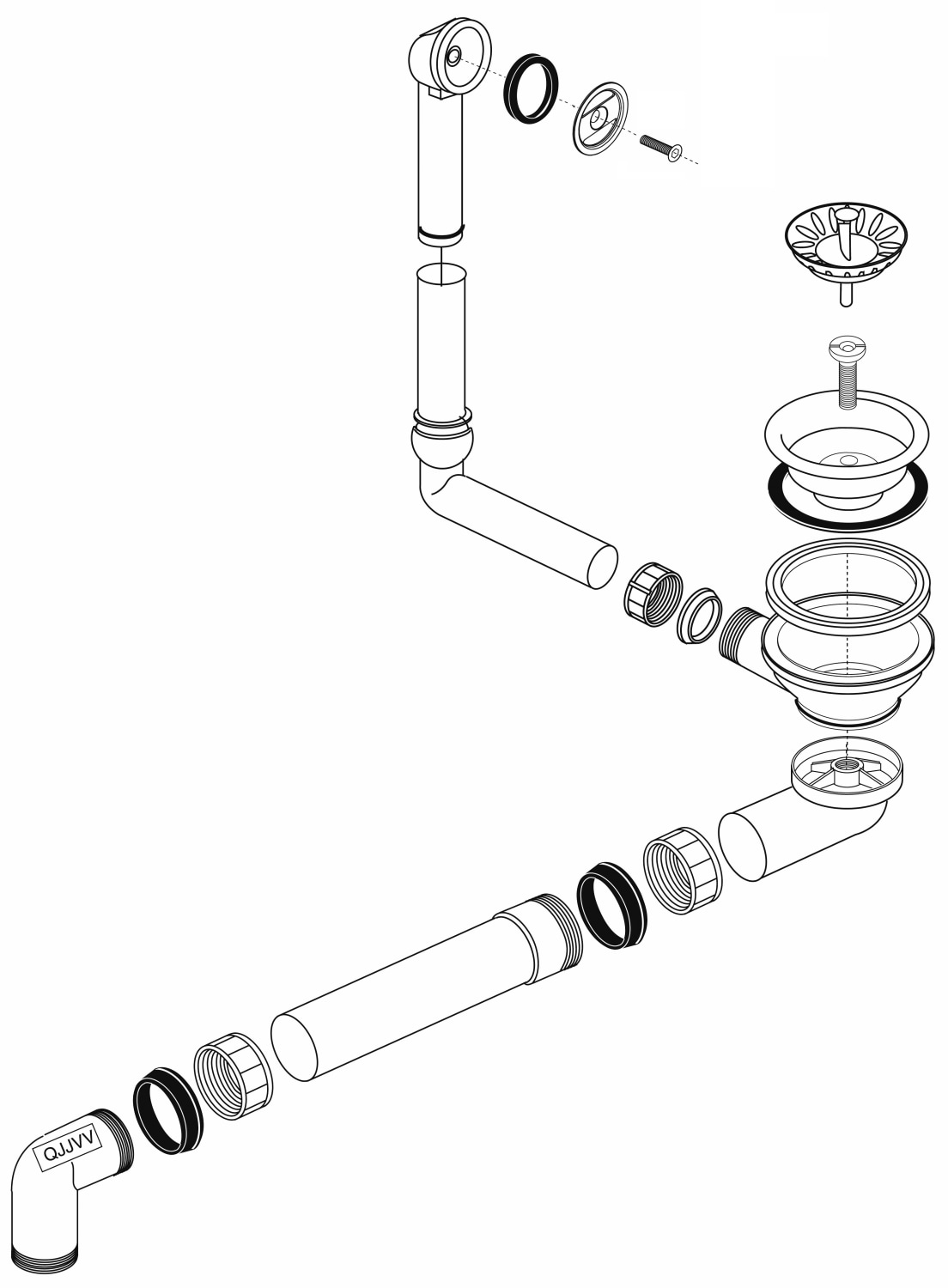 QJJVV