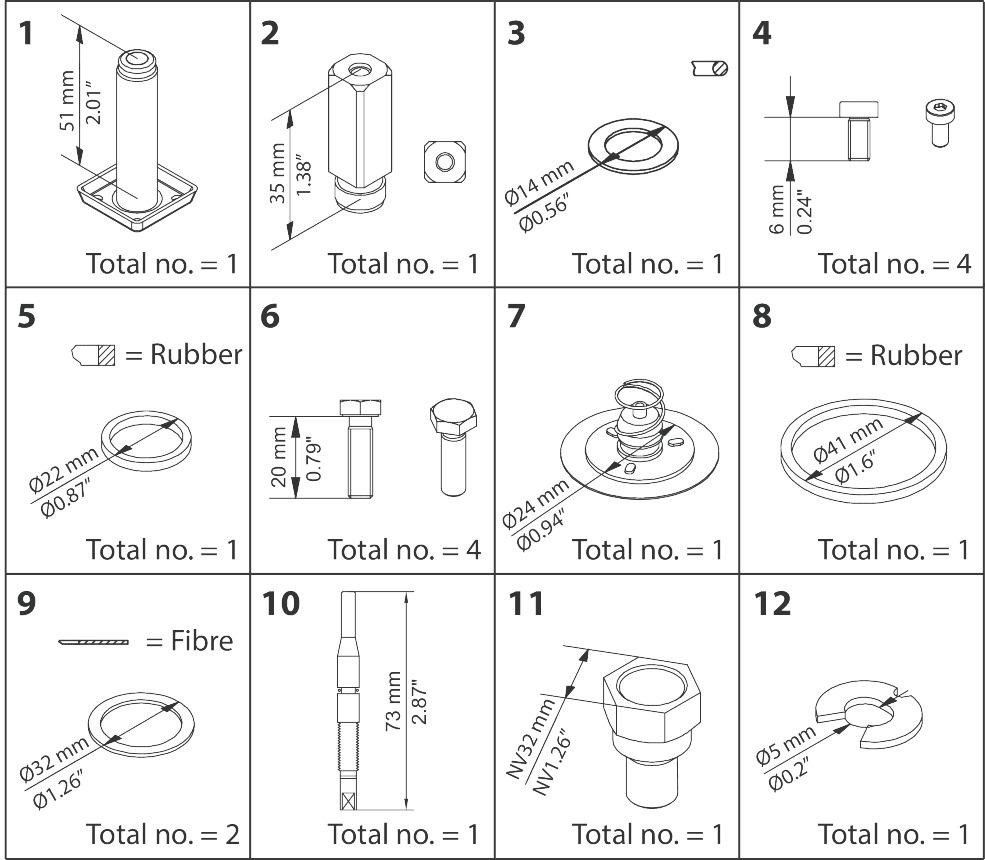 1
51 mm
2.01"
Total no. = 1

2
35 mm
1.38"
Total no. = 1

3
Ø14 mm
Ø0.56"
Total no. = 1

4
6 mm
0.24"
Total no. = 4

5
= Rubber
Ø22 mm
Ø0.87"
Total no. = 1

6
20 mm
0.79"
Total no. = 4

7
Ø24 mm
Ø0.94"
Total no. = 1

8
= Rubber
Ø41 mm
Ø1.6"
Total no. = 1

9
= Fibre
Ø32 mm
Ø1.26"
Total no. = 2

10
73 mm
2.87"
Total no. = 1

11
NV32 mm
NV1.26"
Total no. = 1

12
Ø5 mm
Ø0.2"
Total no. = 1