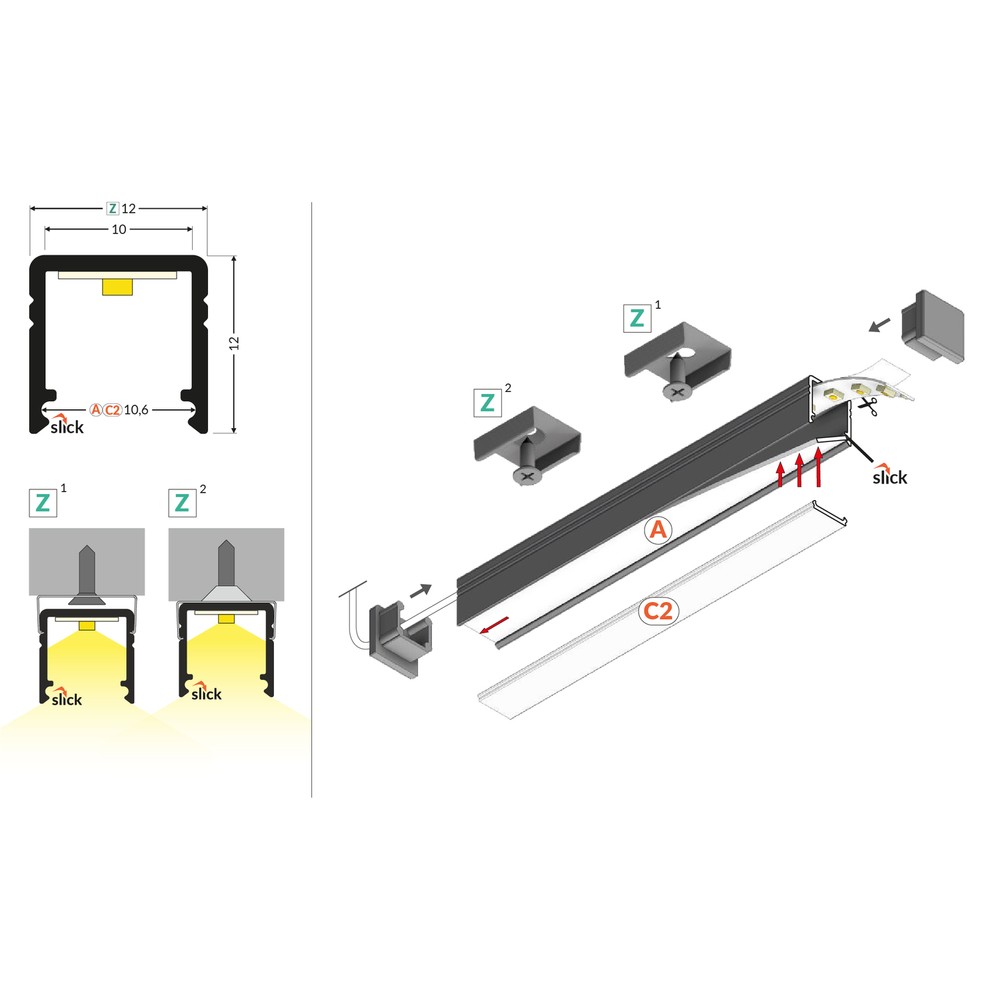 Z 12
10
12
A C2 10,6
slick

Z 1
Z 2
slick
slick

Z 1
Z 2
slick
A
C2