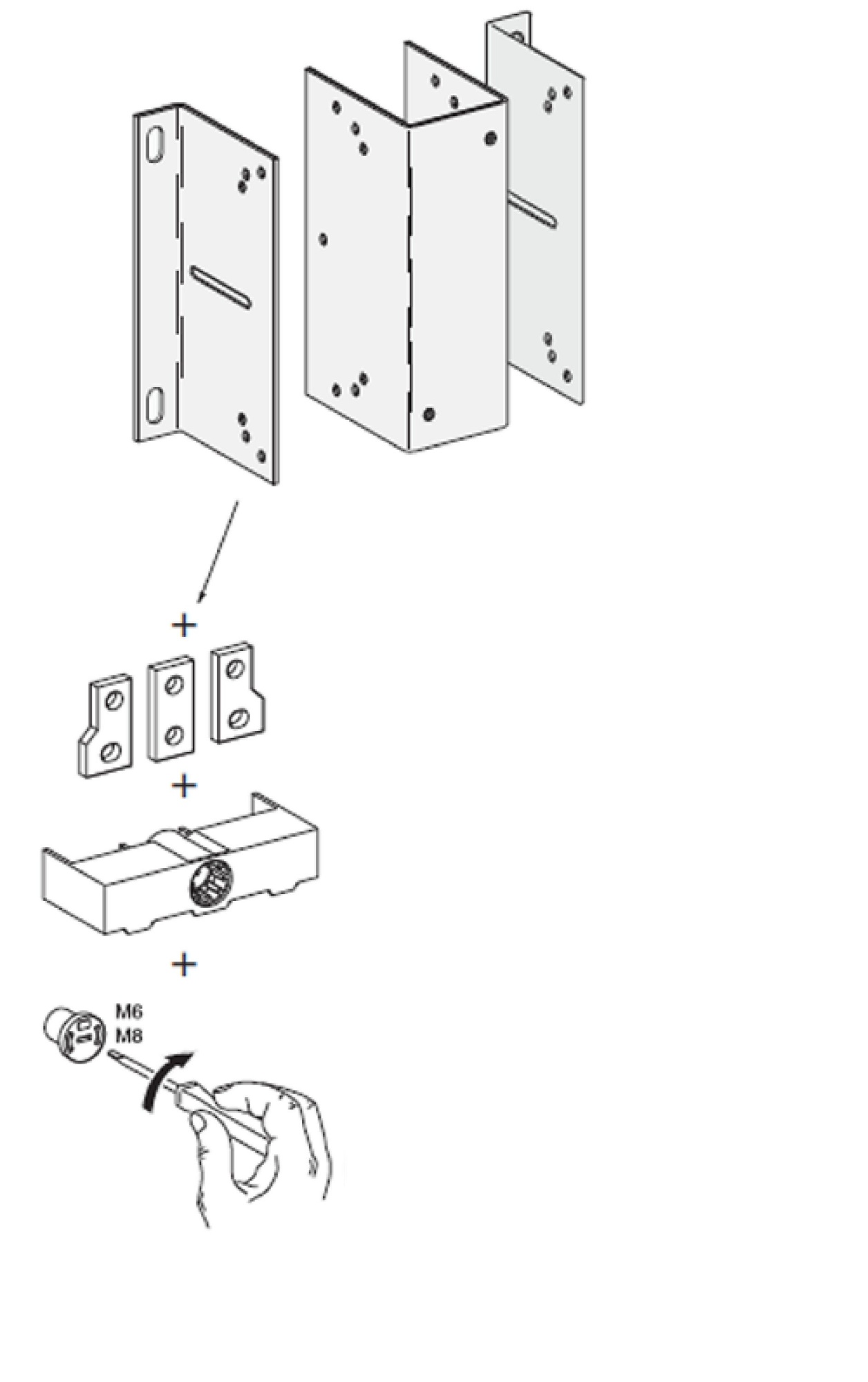 +
+
+
M6
M8