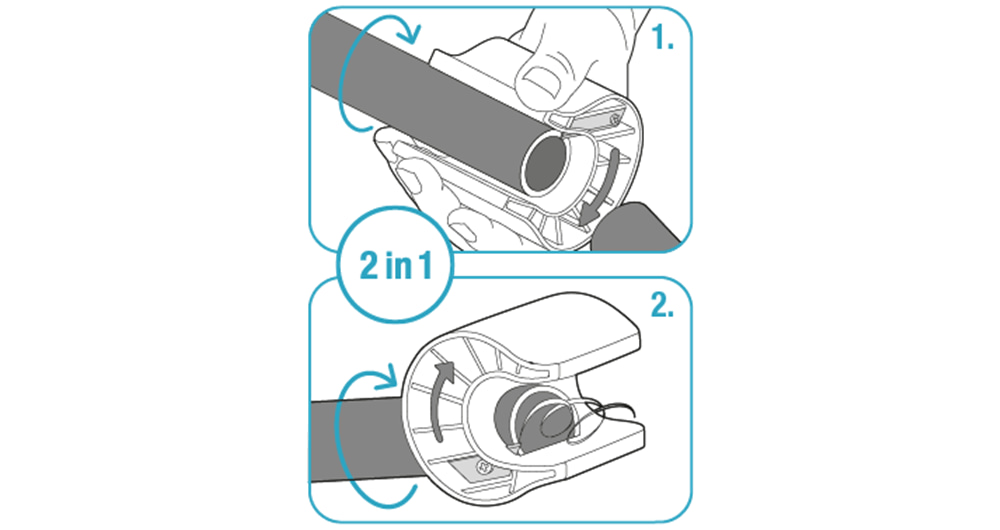 1.

2 in 1

2.