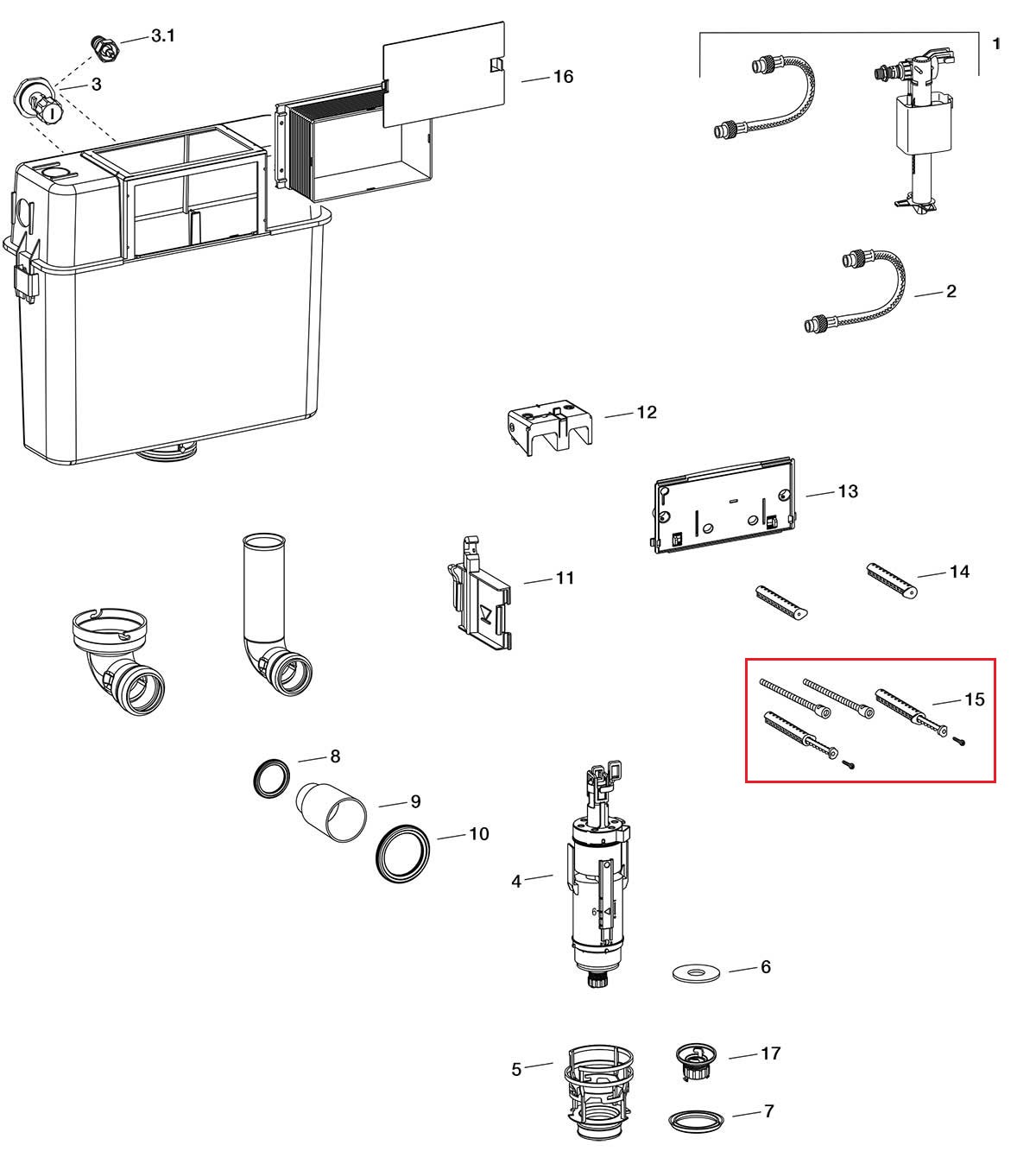 3.1
3
16
1
2
12
13
11
14
15
8
9
10
4
6
6
5
17
7