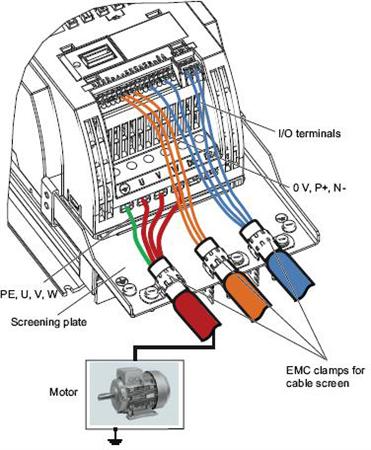 I/O terminals

0 V, P+, N-

U V W

PE, U, V, W

Screening plate

EMC clamps for cable screen

Motor