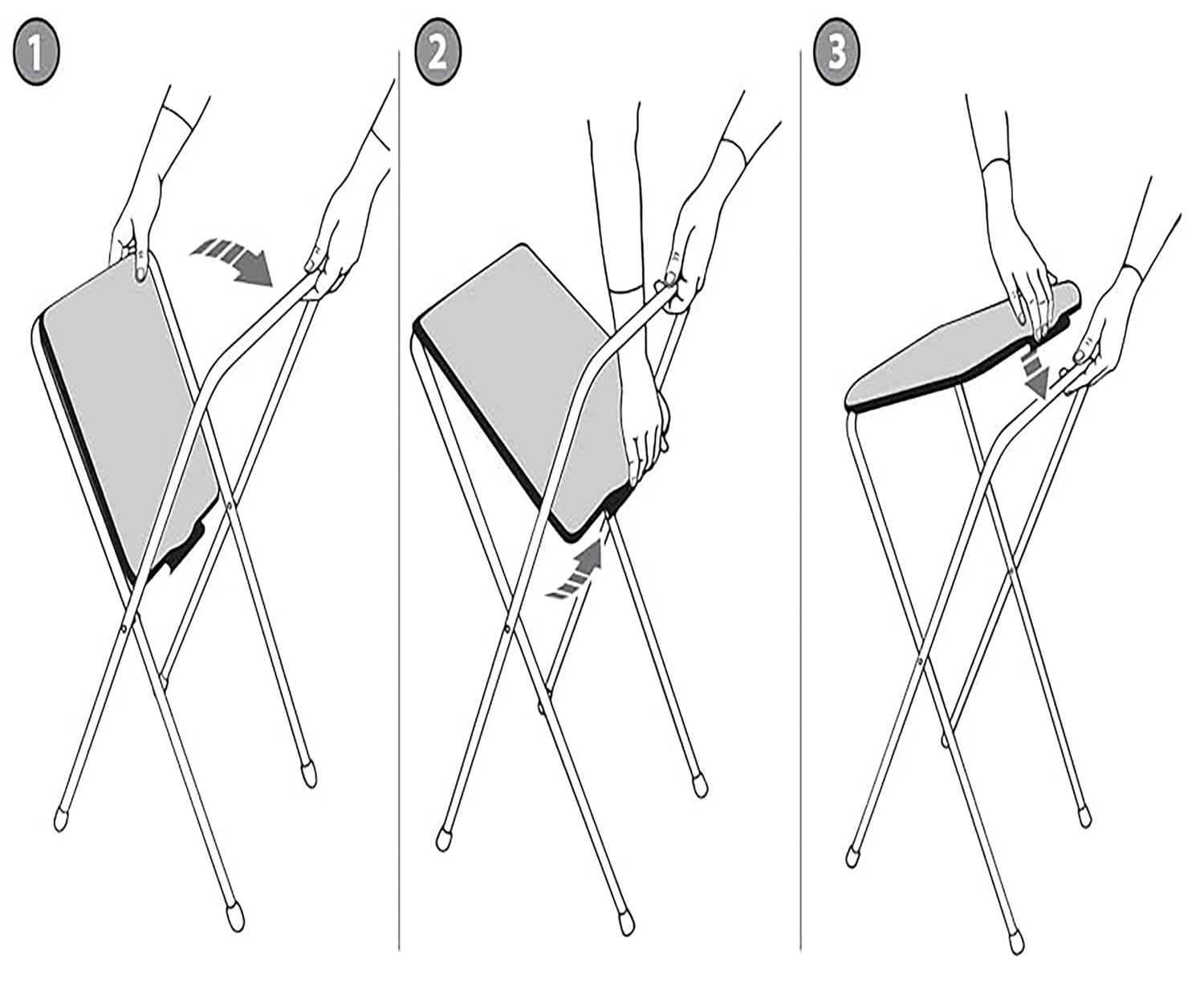 1

2

3