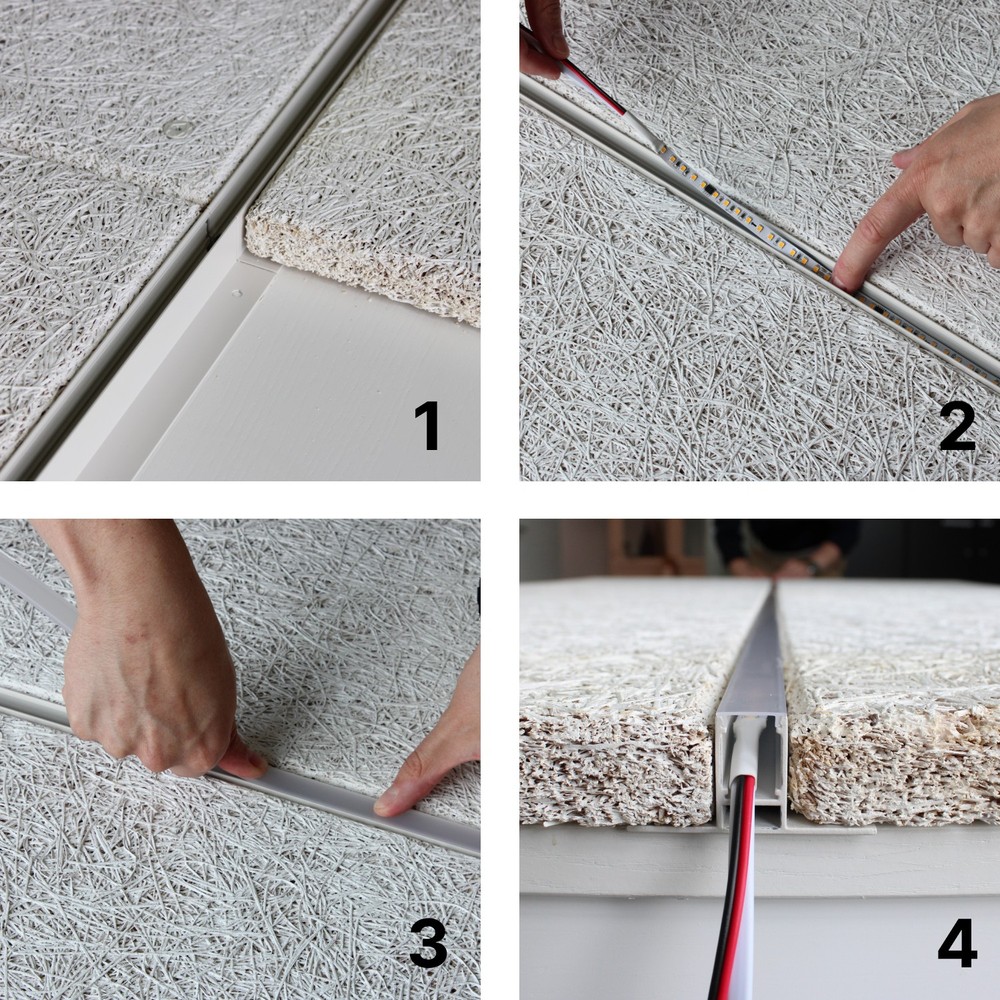 1

2

3

4