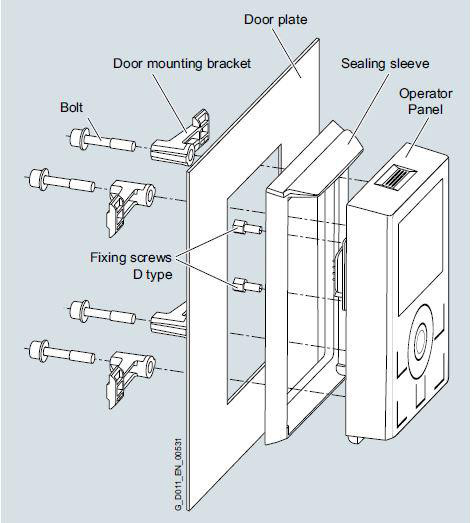 Door plate

Door mounting bracket

Sealing sleeve

Operator Panel

Bolt

Fixing screws D type

G_D011_EN_00531