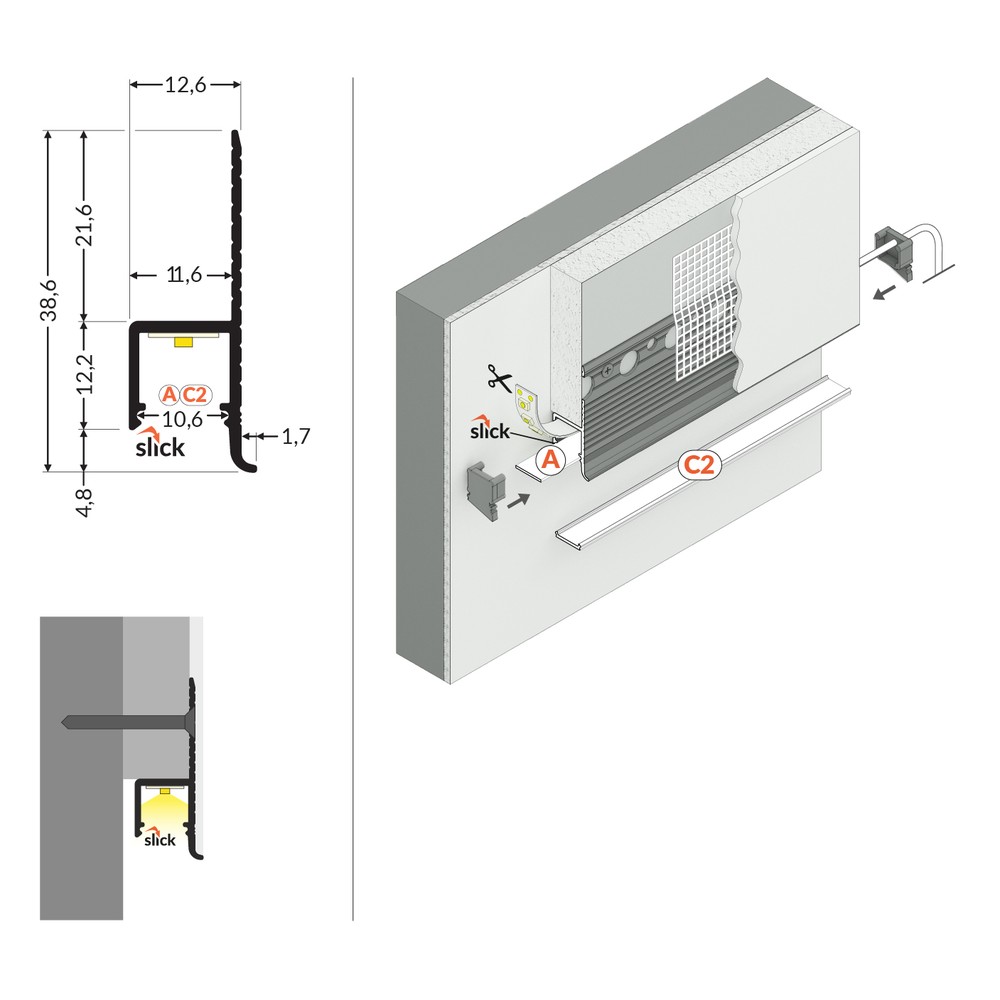 12,6

38,6

21,6

11,6

12,2

A C2

10,6

1,7

slick

4,8

slick

slick

A

C2