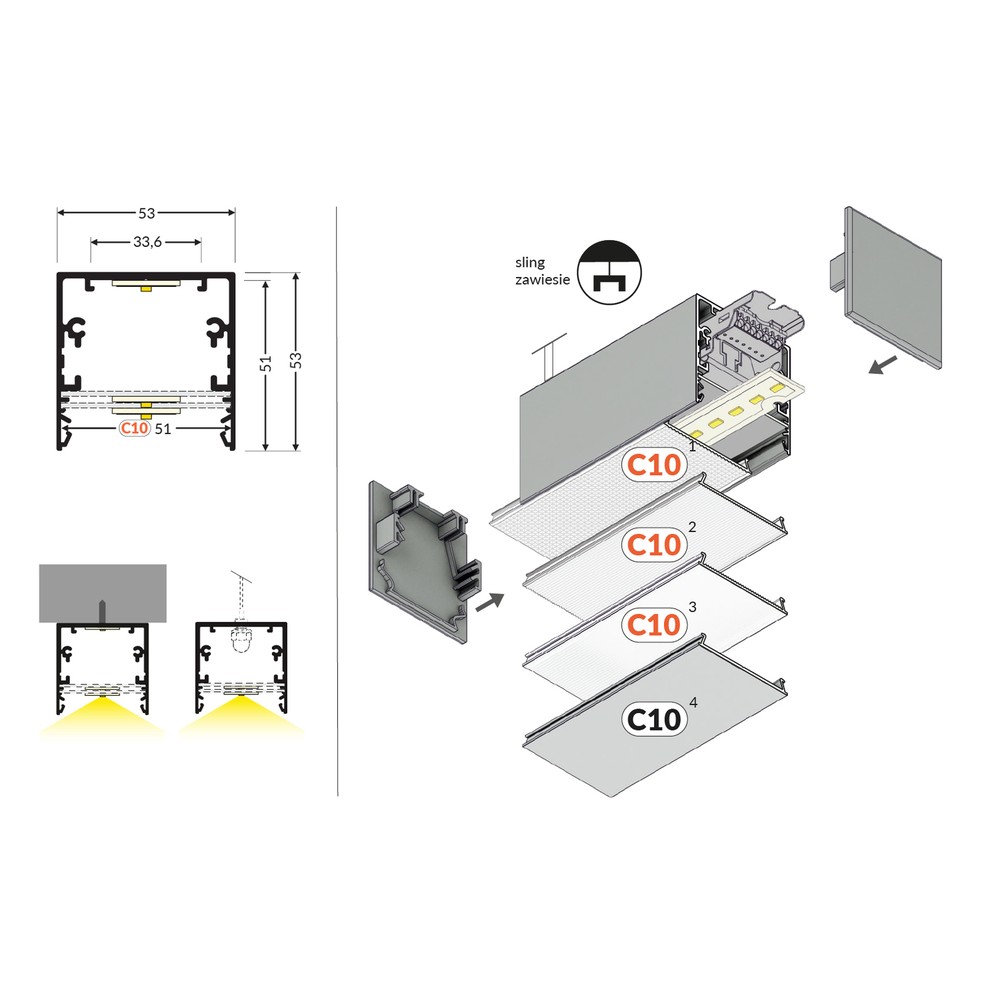 53

33,6

51

53

C10 51

sling
zawiesie

C10 1

C10 2

C10 3

C10 4