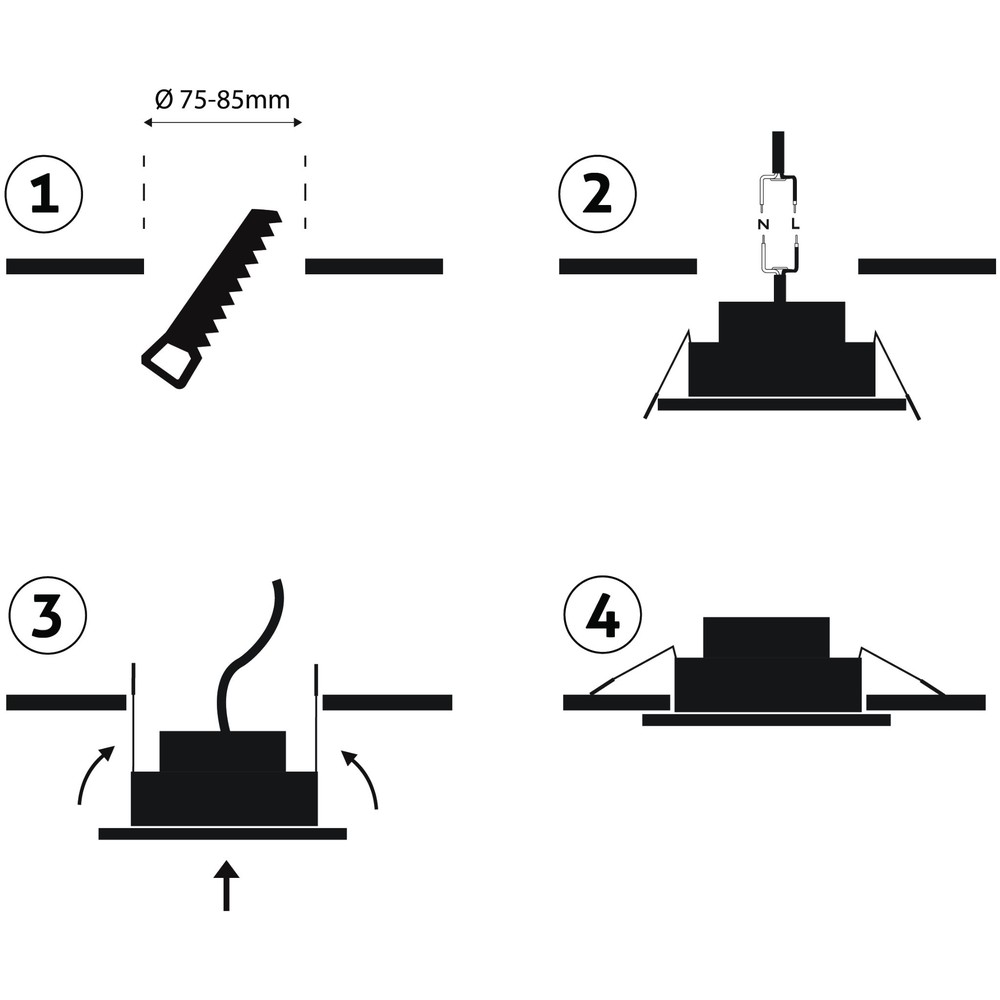 Ø 75-85mm

1

2

N L

3

4