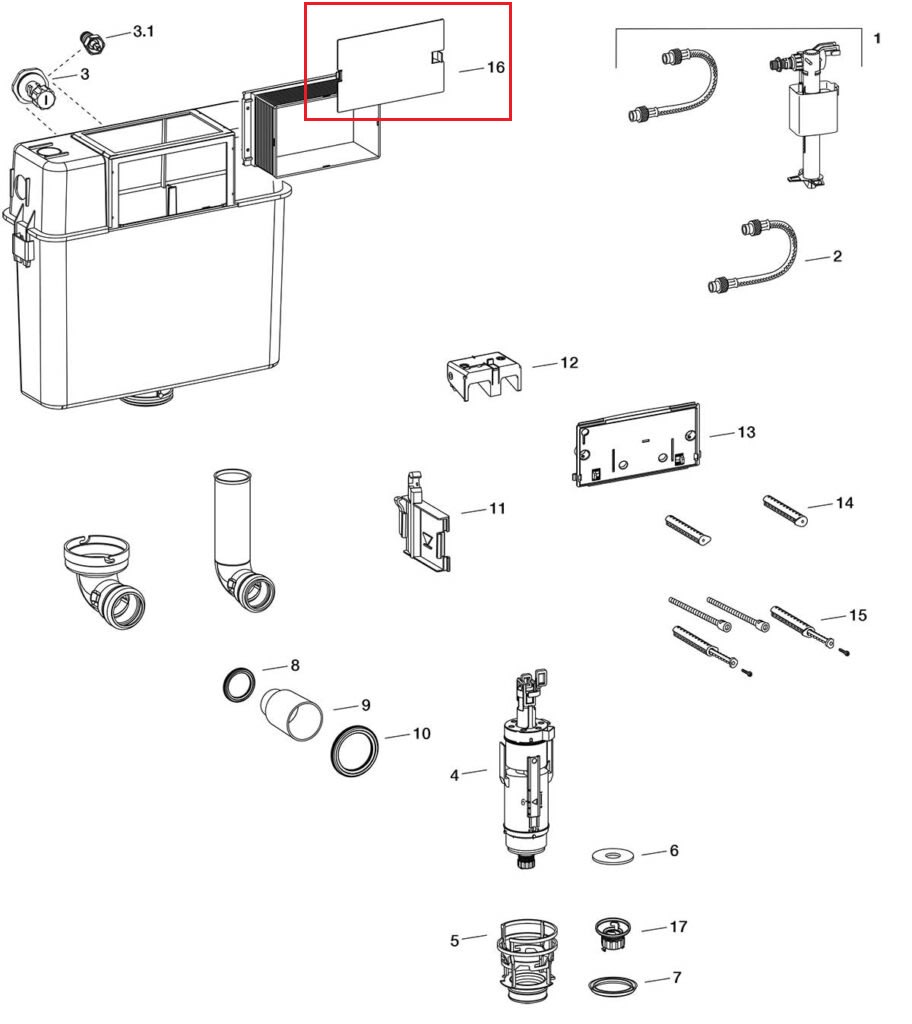 3.1
3
16
1
2
12
13
11
14
15
8
9
10
4
6
5
17
7